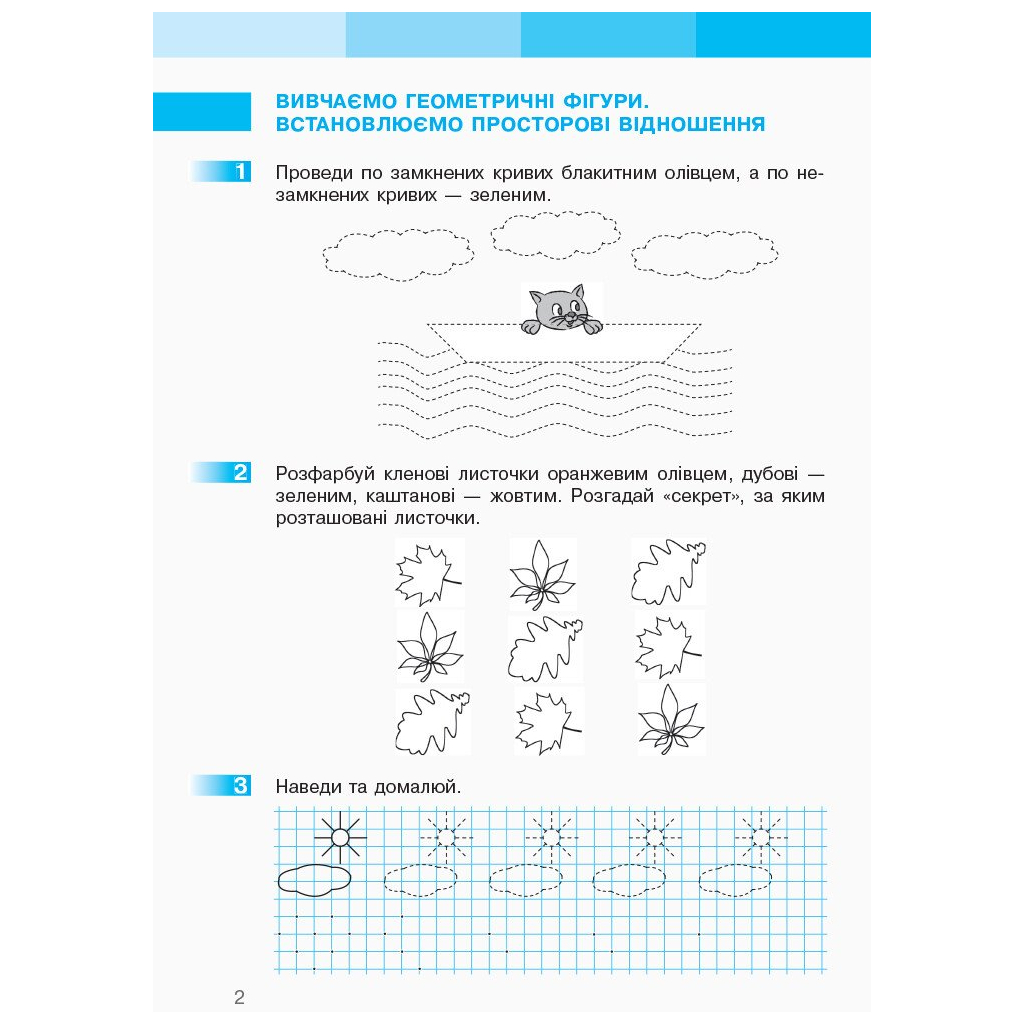 ВИВЧАЄМО ГЕОМЕТРИЧНІ ФІГУРИ. ВСТАНОВЛЮЄМО ПРОСТОРОВІ ВІДНОШЕННЯ

1 Проведи по замкнених кривих блакитним олівцем, а по незамкнених кривих — зеленим.

2 Розфарбуй кленові листочки оранжевим олівцем, дубові — зеленим, каштанові — жовтим. Розгадай «секрет», за яким розташовані листочки.

3 Наведи та домалюй.

2