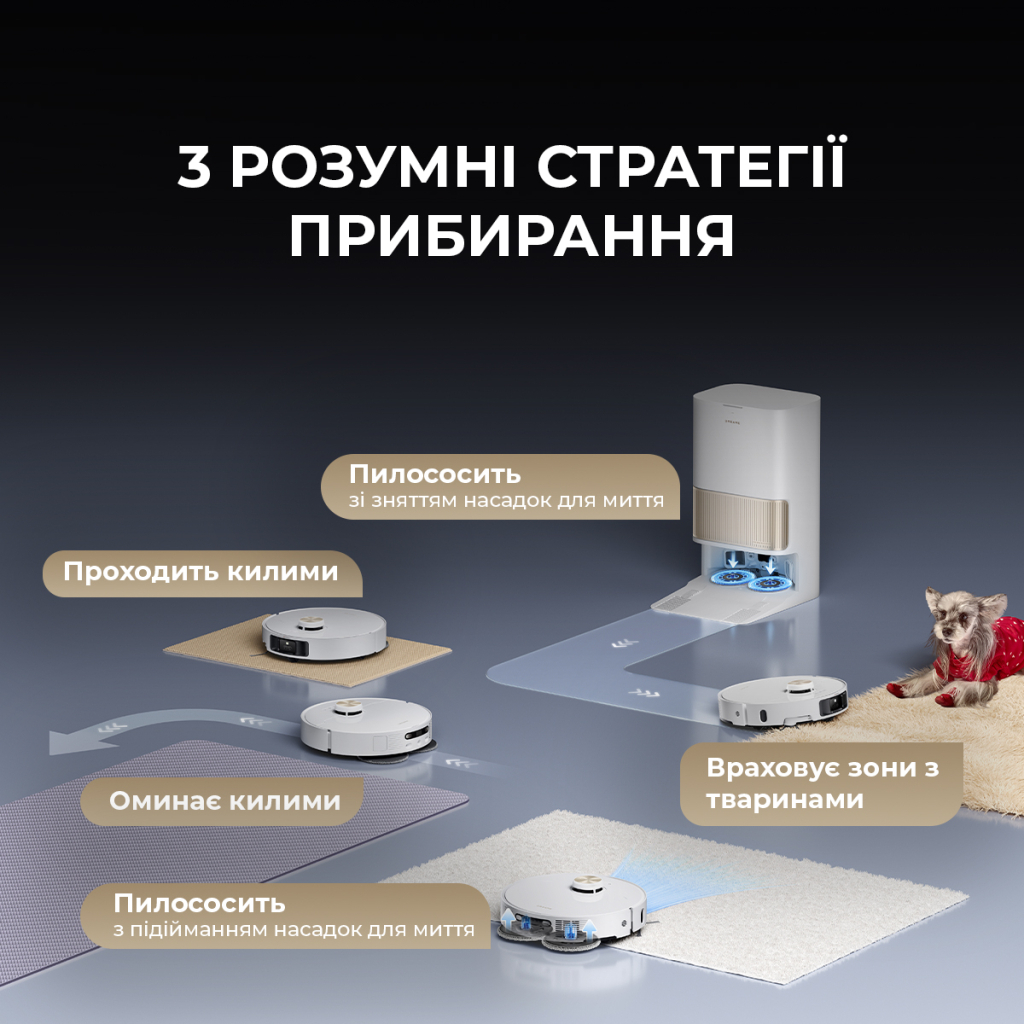 3 РОЗУМНІ СТРАТЕГІЇ ПРИБИРАННЯ

Пилососить
зі зняттям насадок для миття

Проходить килими

Оминає килими

Враховує зони з тваринами

Пилососить
з підійманням насадок для миття