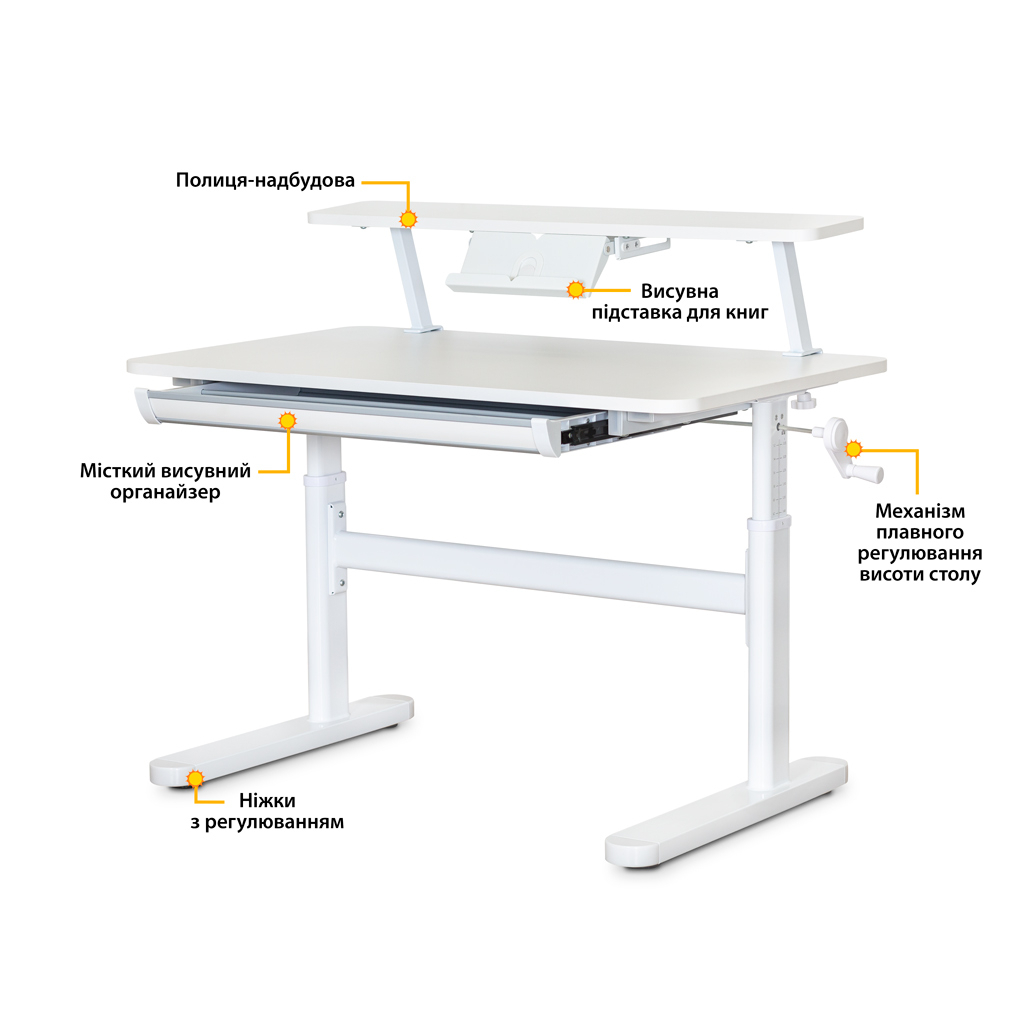 Полиця-надбудова

Висувна підставка для книг

Місткий висувний органайзер

Механізм плавного регулювання висоти столу

Ніжки з регулюванням