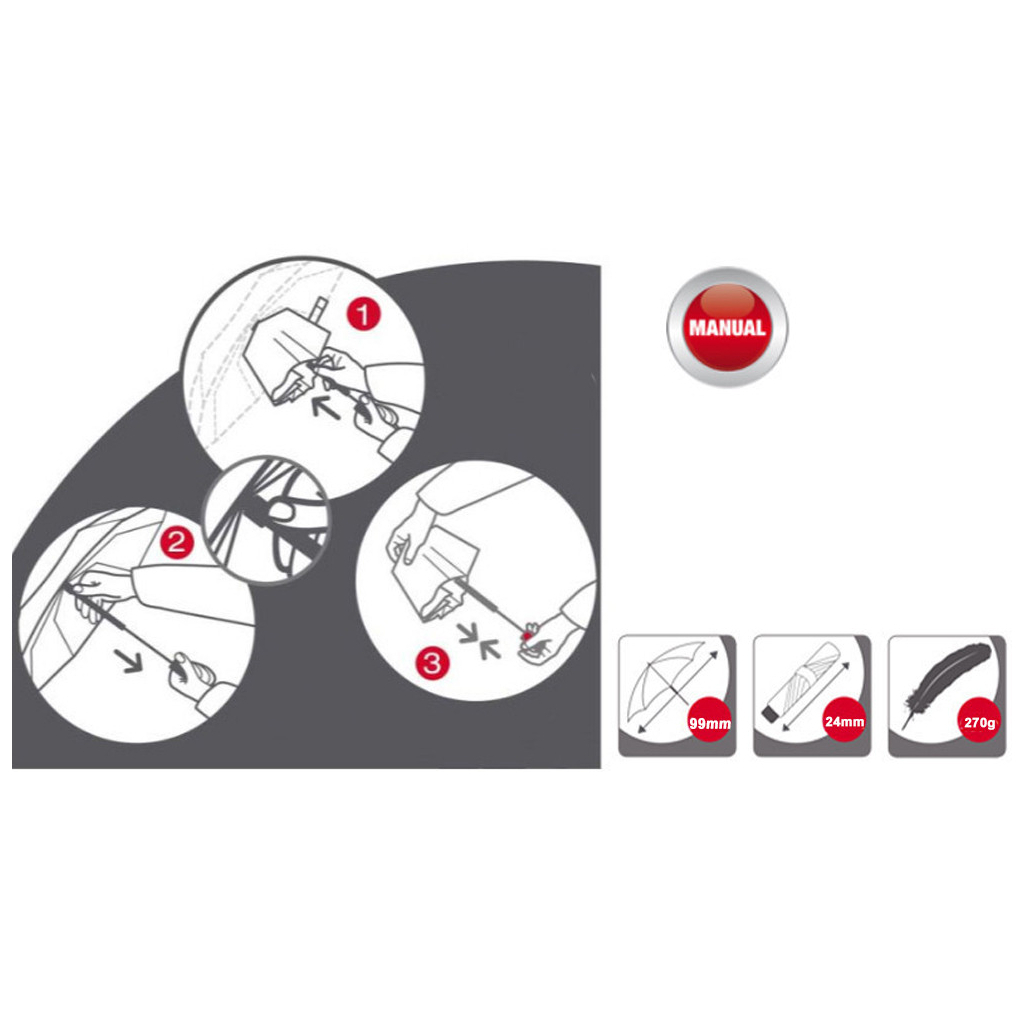 1

2

3

MANUAL

99mm

24mm

270g