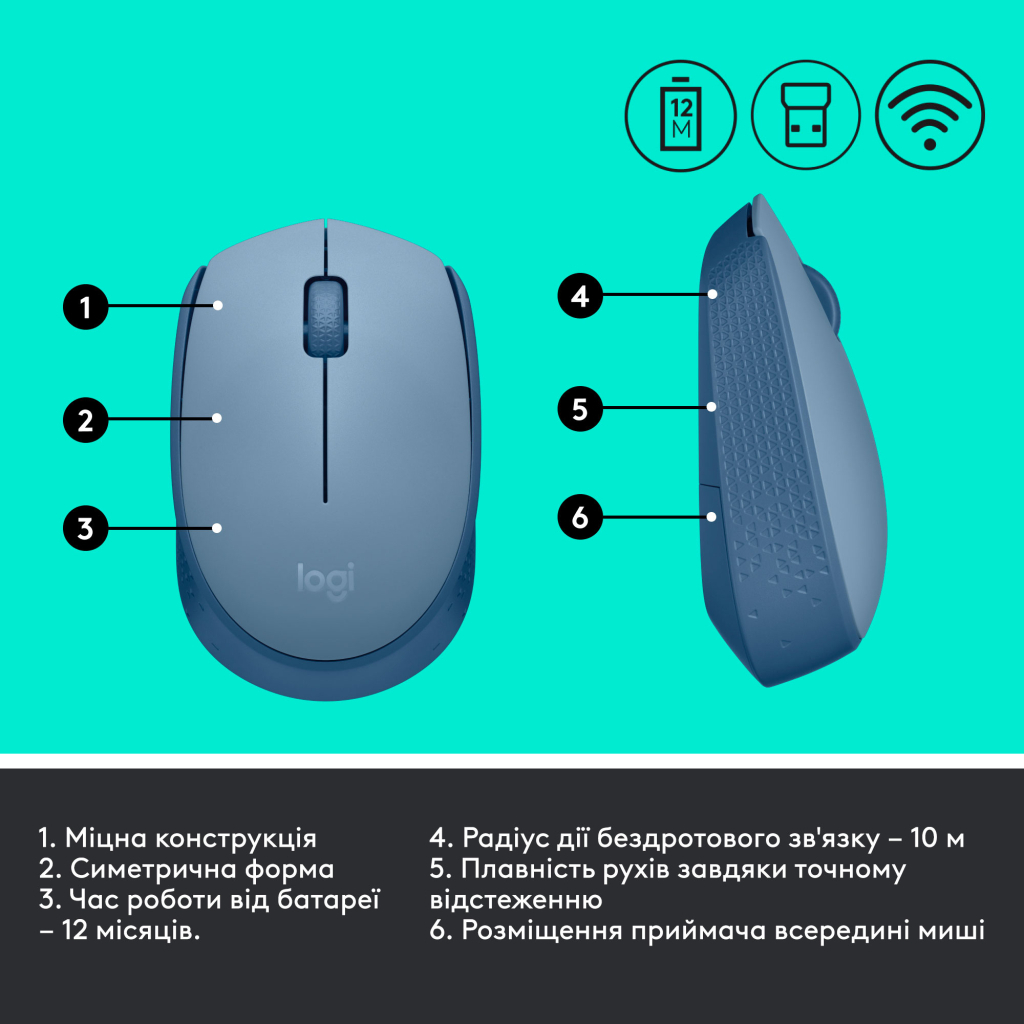 12 M

1

2

3

logi

4

5

6

1. Міцна конструкція
2. Симетрична форма
3. Час роботи від батареї – 12 місяців.

4. Радіус дії бездротового зв'язку – 10 м
5. Плавність рухів завдяки точному відстеженню
6. Розміщення приймача всередині миші