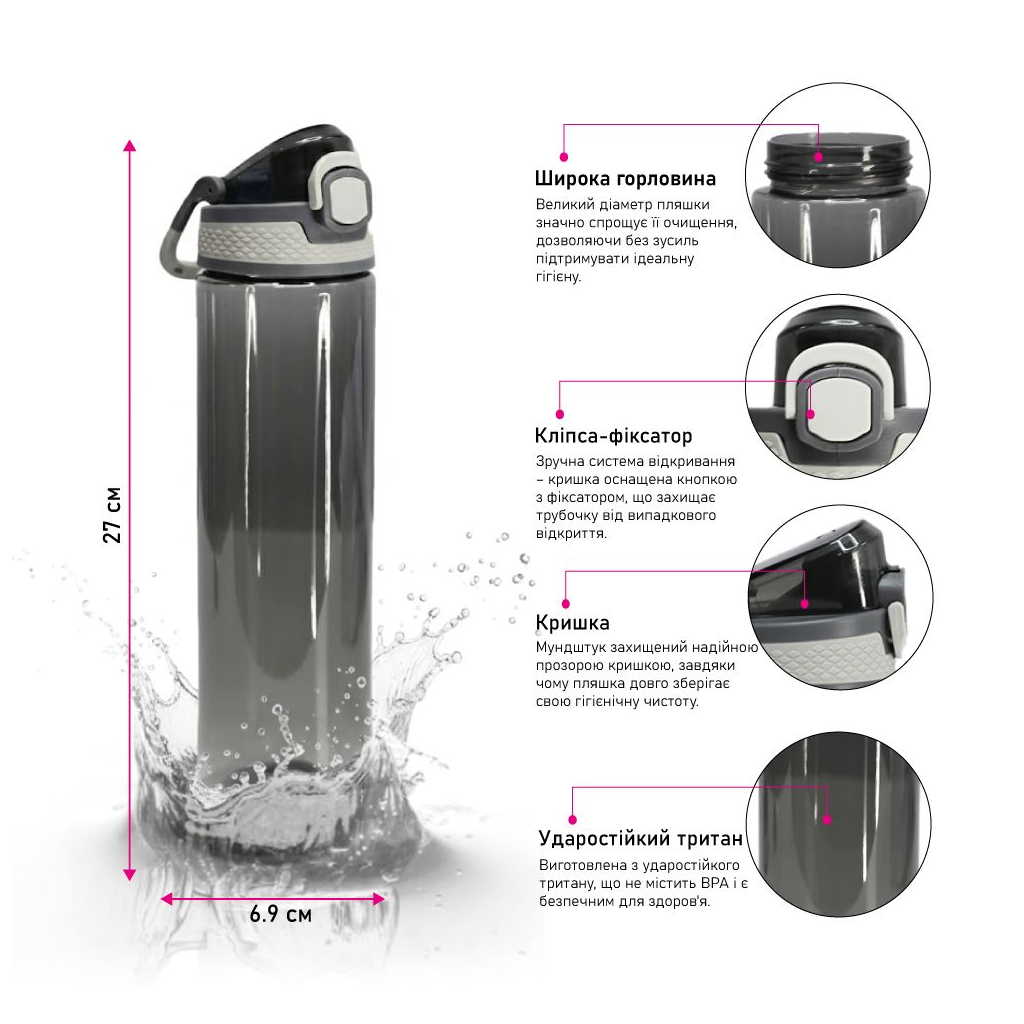 27 см

6.9 см

Широка горловина

Великий діаметр пляшки значно спрощує її очищення, дозволяючи без зусиль підтримувати ідеальну гігієну.

Кліпса-фіксатор

Зручна система відкривання – кришка оснащена кнопкою з фіксатором, що захищає трубочку від випадкового відкриття.

Кришка

Мундштук захищений надійною прозорою кришкою, завдяки чому пляшка довго зберігає свою гігієнічну чистоту.

Ударостійкий тритан

Виготовлена з ударостійкого тритану, що не містить BPA і є безпечним для здоров'я.