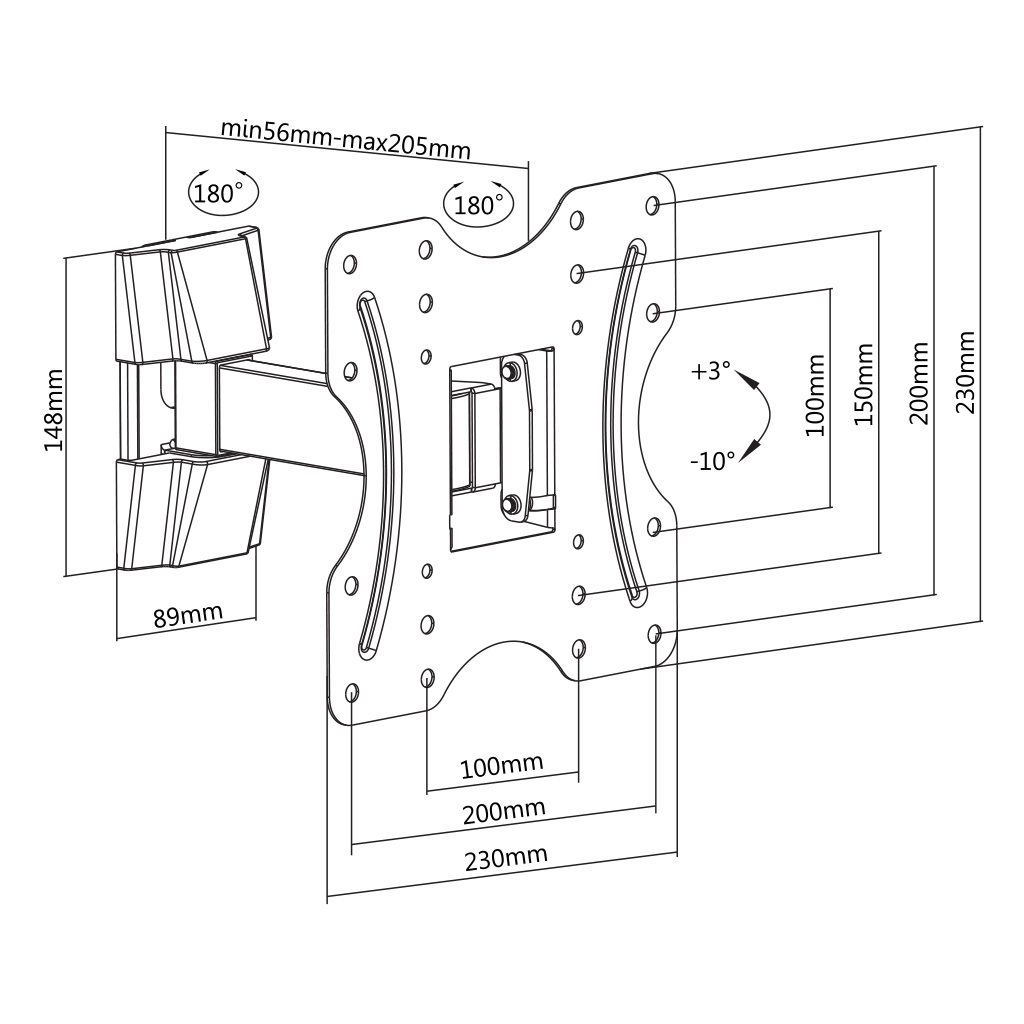 min56mm-max205mm

180°

180°

148mm

89mm

+3°

-10°

100mm

150mm

200mm

230mm

100mm

200mm

230mm