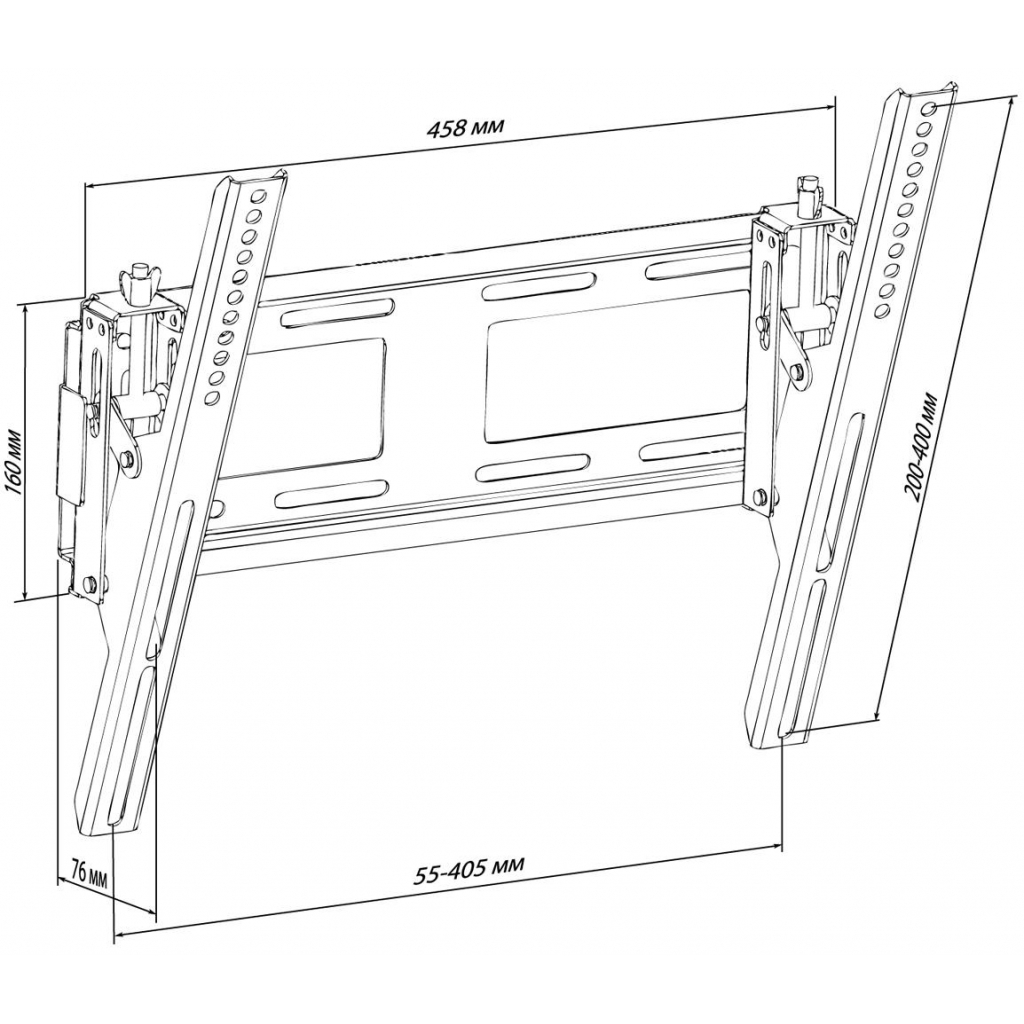 458 мм

160 мм

200-400 мм

76 мм

55-405 мм