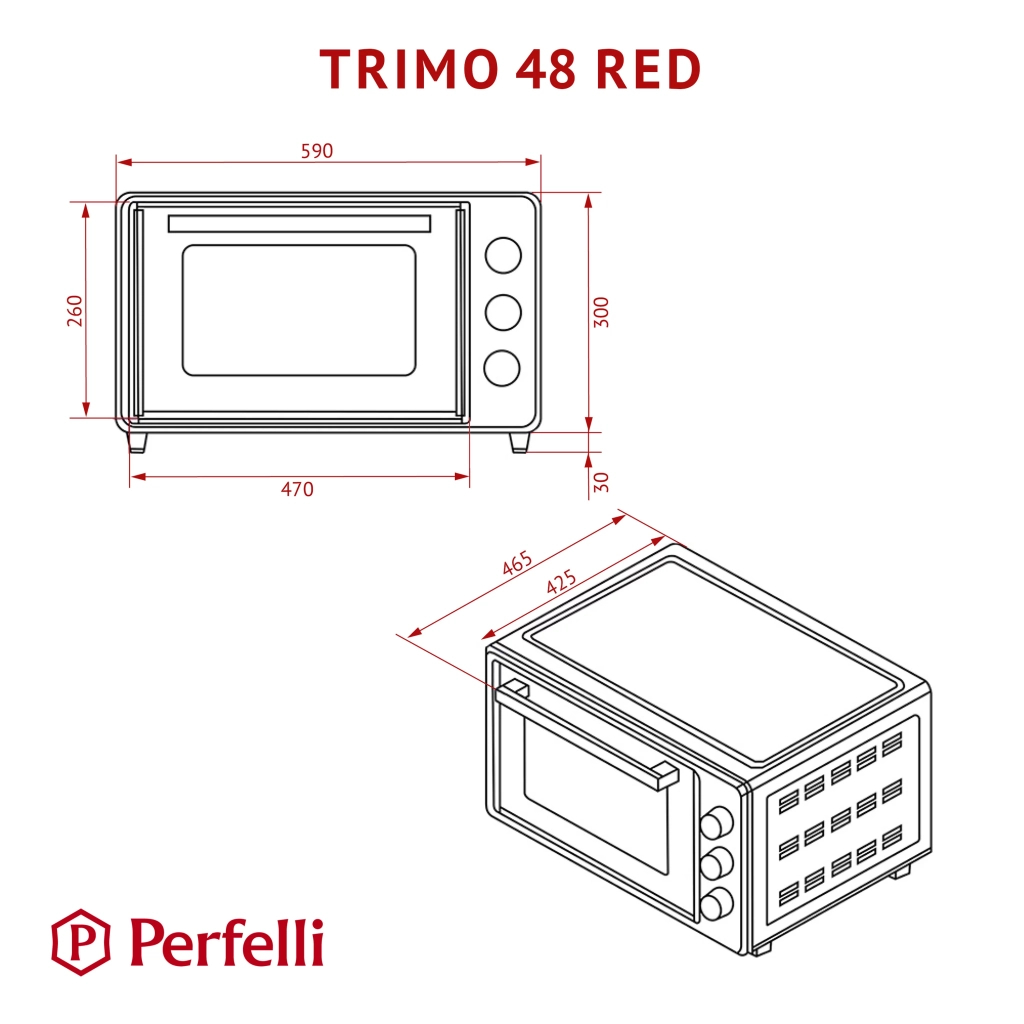 TRIMO 48 RED

590

260

300

470

30

465

425

P Perfelli