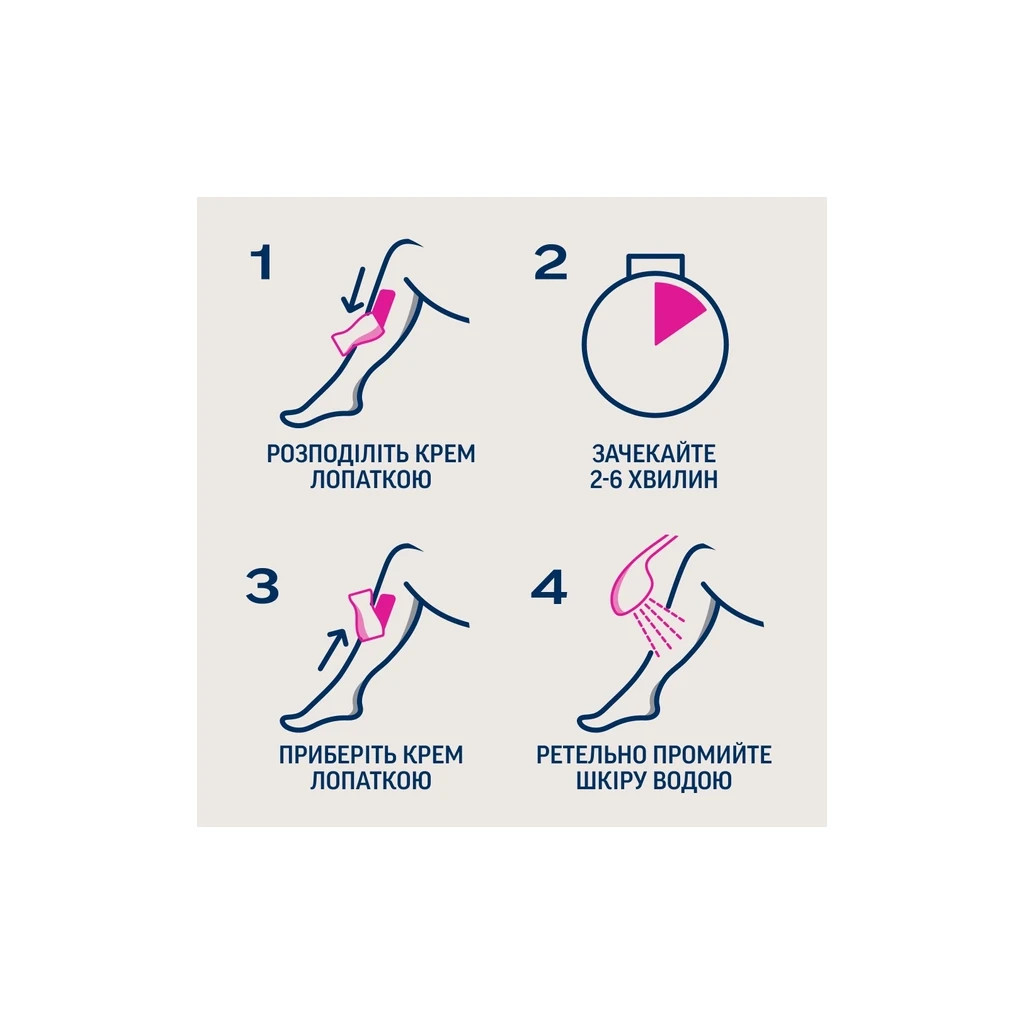 1

РОЗПОДІЛІТЬ КРЕМ ЛОПАТКОЮ

2

ЗАЧЕКАЙТЕ 2-6 ХВИЛИН

3

ПРИБЕРІТЬ КРЕМ ЛОПАТКОЮ

4

РЕТЕЛЬНО ПРОМИЙТЕ ШКІРУ ВОДОЮ