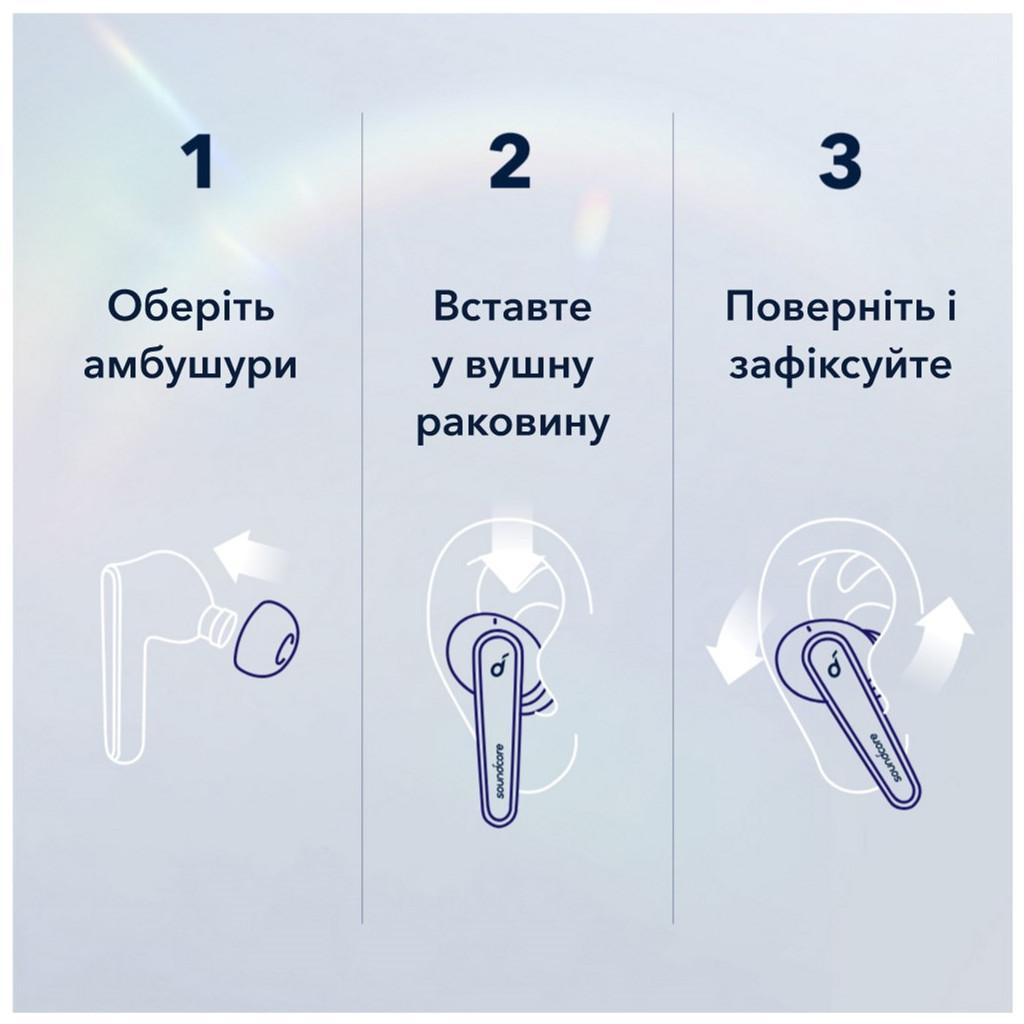 1

Оберіть амбушури

2

Вставте у вушну раковину

soundcore

3

Поверніть і зафіксуйте

soundcore