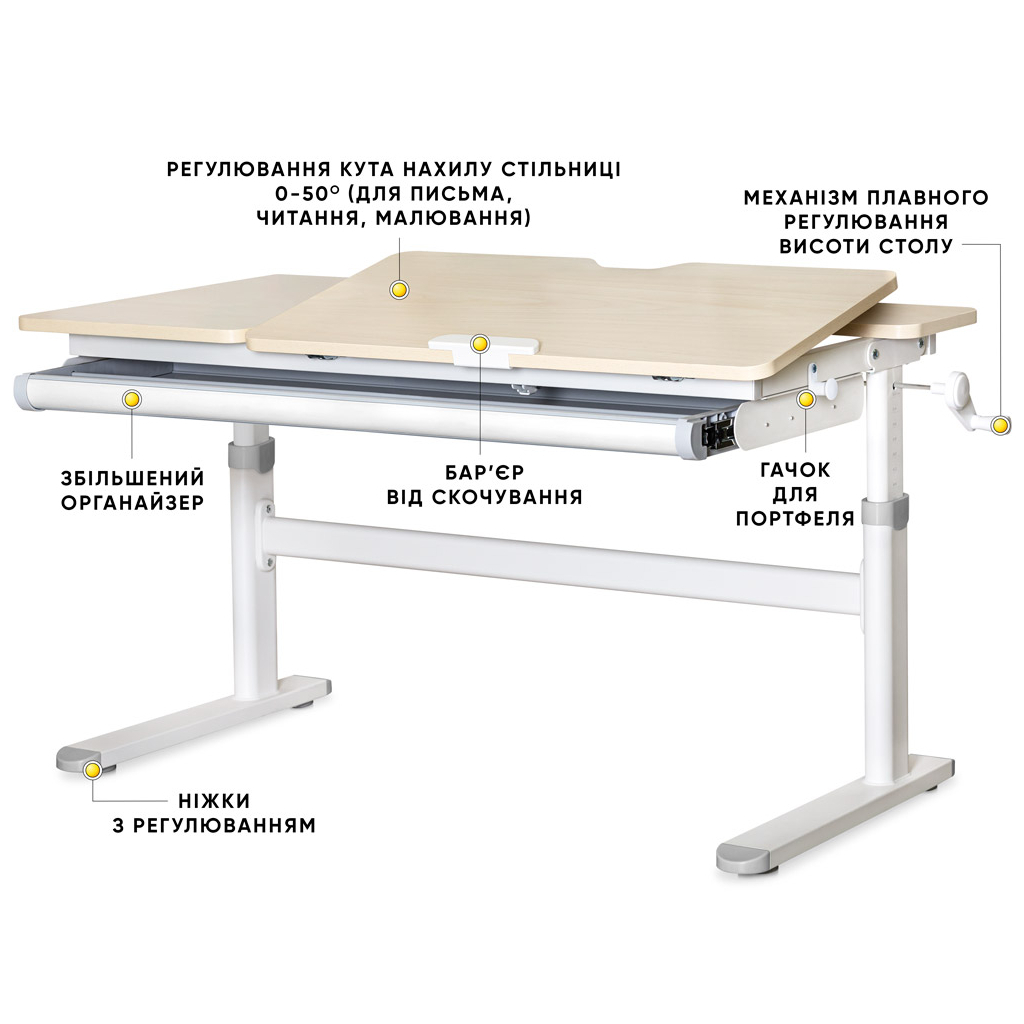 РЕГУЛЮВАННЯ КУТА НАХИЛУ СТІЛЬНИЦІ 0-50° (ДЛЯ ПИСЬМА, ЧИТАННЯ, МАЛЮВАННЯ)

МЕХАНІЗМ ПЛАВНОГО РЕГУЛЮВАННЯ ВИСОТИ СТОЛУ

ЗБІЛЬШЕНИЙ ОРГАНАЙЗЕР

БАР'ЄР ВІД СКОЧУВАННЯ

ГАЧОК ДЛЯ ПОРТФЕЛЯ

НІЖКИ З РЕГУЛЮВАННЯМ