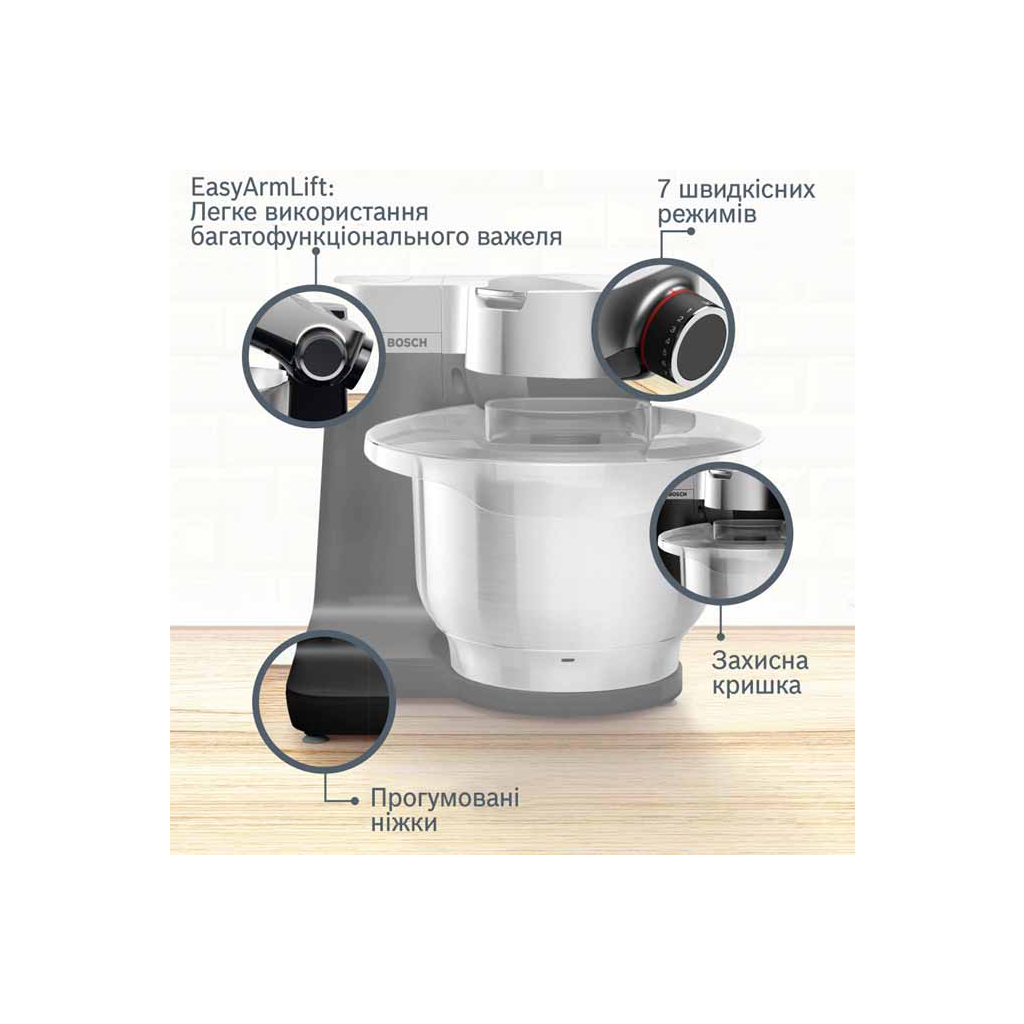 EasyArmLift:
Легке використання багатофункціонального важеля

7 швидкісних режимів

BOSCH

Захисна кришка

Прогумовані ніжки