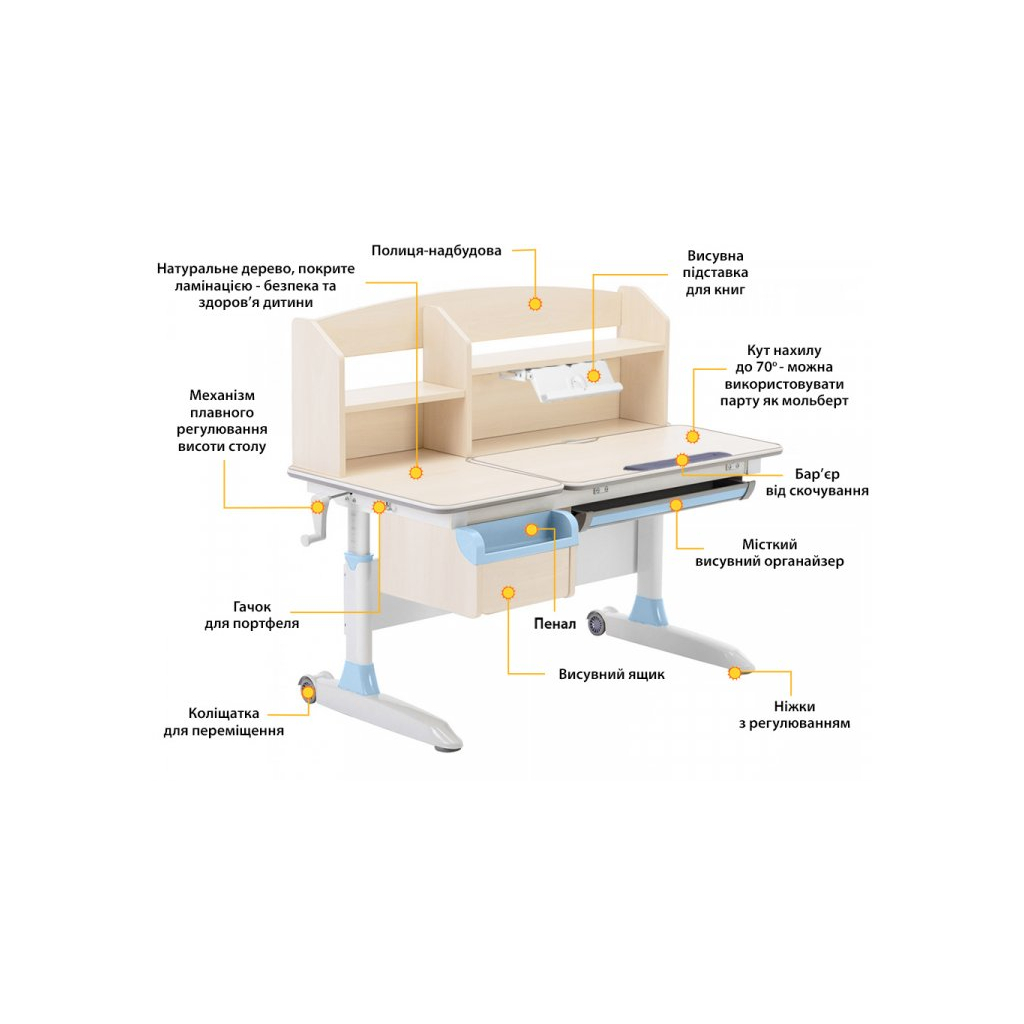 Полиця-надбудова

Натуральне дерево, покрите ламінацією - безпека та здоров'я дитини

Висувна підставка для книг

Кут нахилу до 70° - можна використовувати парту як мольберт

Механізм плавного регулювання висоти столу

Бар'єр від скочування

Місткий висувний органайзер

Гачок для портфеля

Пенал

Висувний ящик

Ніжки з регулюванням

Коліщатка для переміщення