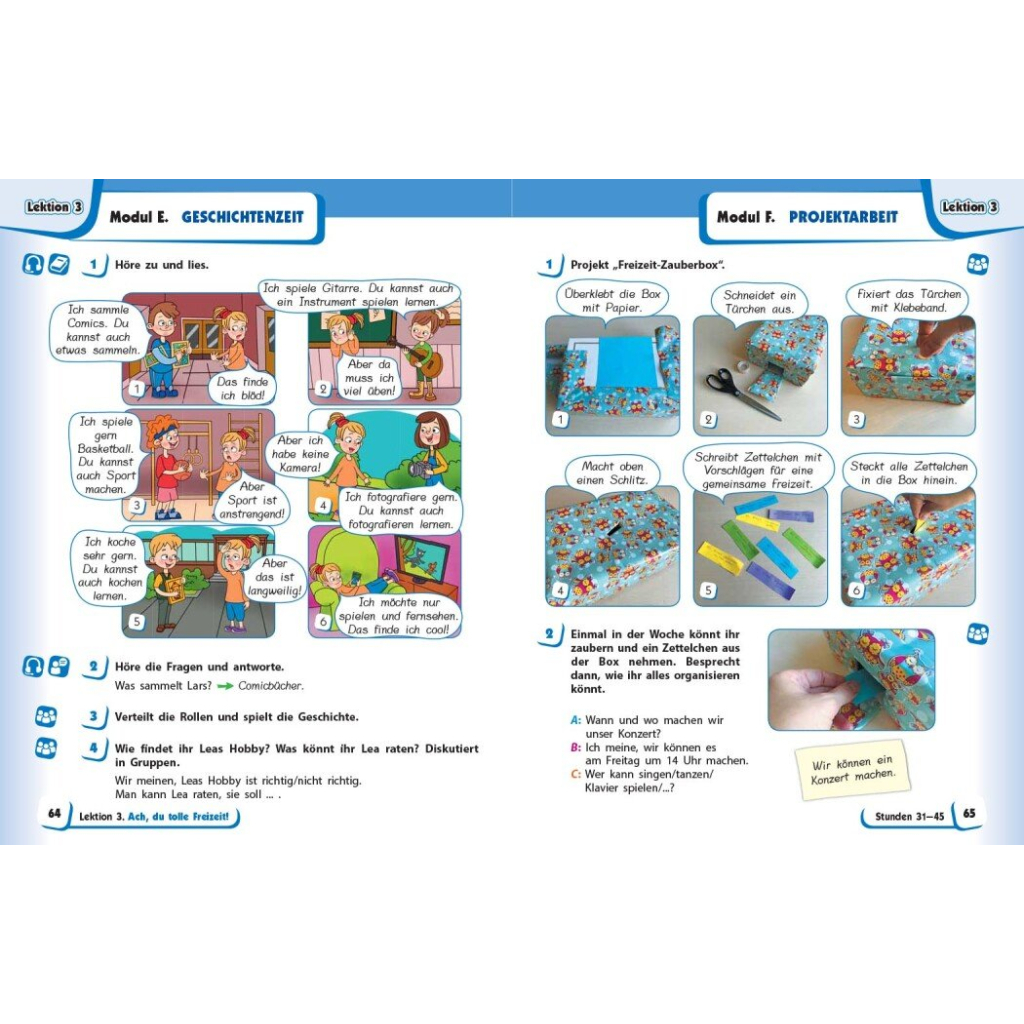 Lektion 3

Modul E. GESCHICHTENZEIT

1 Höre zu und lies.

Ich sammle Comics. Du kannst auch etwas sammeln.

Das finde ich blöd!

1

Ich spiele Gitarre. Du kannst auch ein Instrument spielen lernen.

Aber da muss ich viel üben!

2

Ich spiele gern Basketball. Du kannst auch Sport machen.

Aber Sport ist anstrengend!

3

Aber ich habe keine Kamera!

Ich fotografiere gern. Du kannst auch fotografieren lernen.

4

Ich koche sehr gern. Du kannst auch kochen lernen.

Aber das ist langweilig!

5

Ich möchte nur spielen und fernsehen. Das finde ich cool!

6

2 Höre die Fragen und antworte.

Was sammelt Lars? → Comicbücher.

3 Verteilt die Rollen und spielt die Geschichte.

4 Wie findet ihr Leas Hobby? Was könnt ihr Lea raten? Diskutiert in Gruppen.

Wir meinen, Leas Hobby ist richtig/nicht richtig. Man kann Lea raten, sie soll ... .

64 Lektion 3. Ach, du tolle Freizeit!

Modul F. PROJEKTARBEIT

Lektion 3

1 Projekt „Freizeit-Zauberbox".

Überklebt die Box mit Papier.

1

Schneidet ein Türchen aus.

2

Fixiert das Türchen mit Klebeband.

3

Macht oben einen Schlitz.

4

Schreibt Zettelchen mit Vorschlägen für eine gemeinsame Freizeit.

5

Steckt alle Zettelchen in die Box hinein.

6

2 Einmal in der Woche könnt ihr zaubern und ein Zettelchen aus der Box nehmen. Besprecht dann, wie ihr alles organisieren könnt.

A: Wann und wo machen wir unser Konzert?
B: Ich meine, wir können es am Freitag um 14 Uhr machen.
C: Wer kann singen/tanzen/ Klavier spielen/...?

Wir können ein Konzert machen.

Stunden 31–45 65