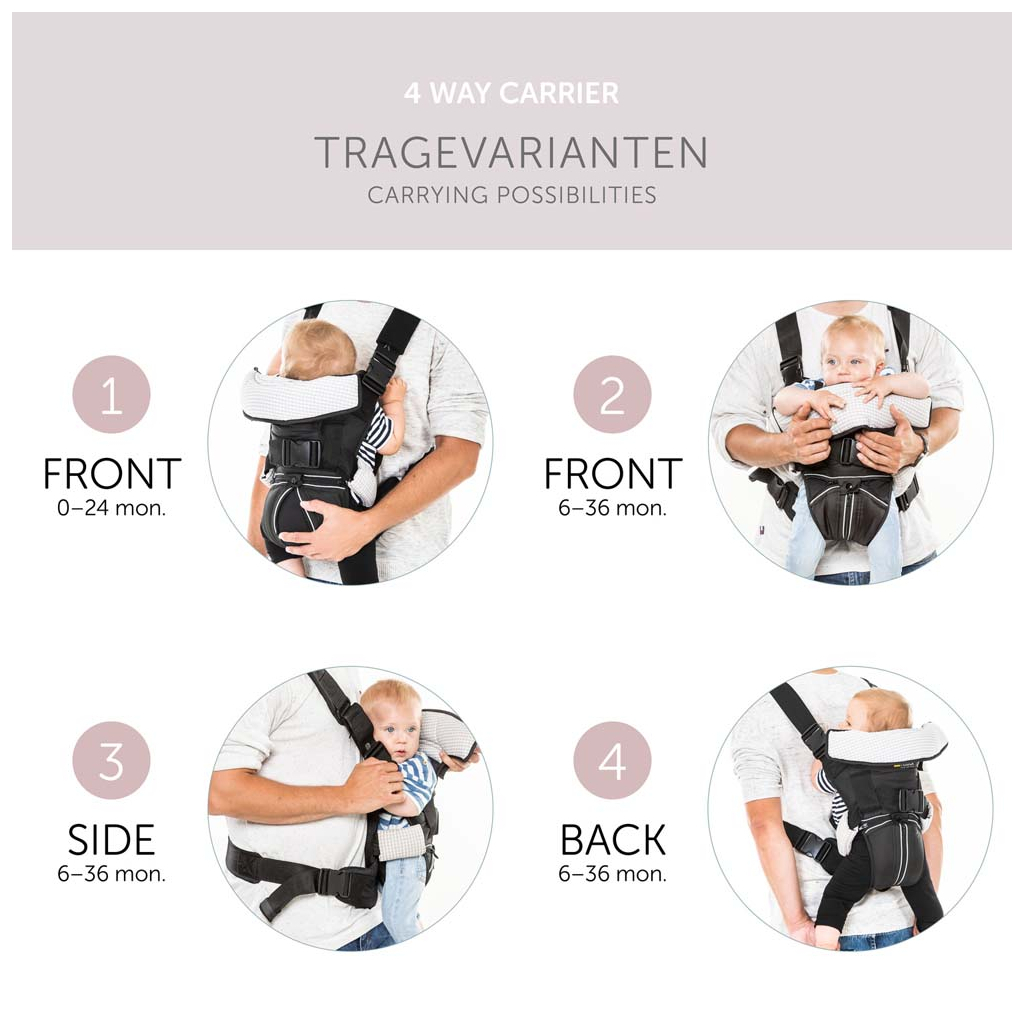 4 WAY CARRIER

TRAGEVARIANTEN
CARRYING POSSIBILITIES

1
FRONT
0–24 mon.

2
FRONT
6–36 mon.

3
SIDE
6–36 mon.

4
BACK
6–36 mon.