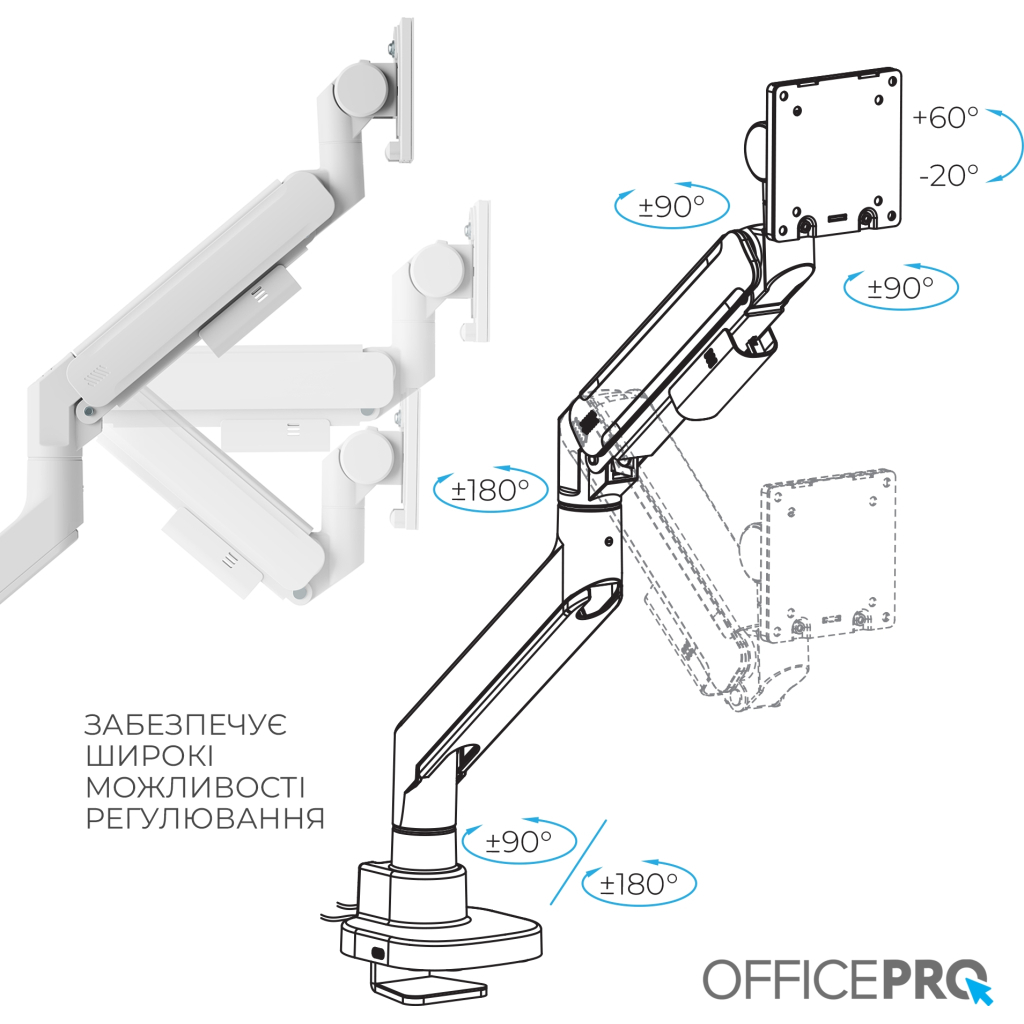 +60°

-20°

±90°

±90°

±180°

ЗАБЕЗПЕЧУЄ ШИРОКІ МОЖЛИВОСТІ РЕГУЛЮВАННЯ

±90°

±180°

OFFICEPRO