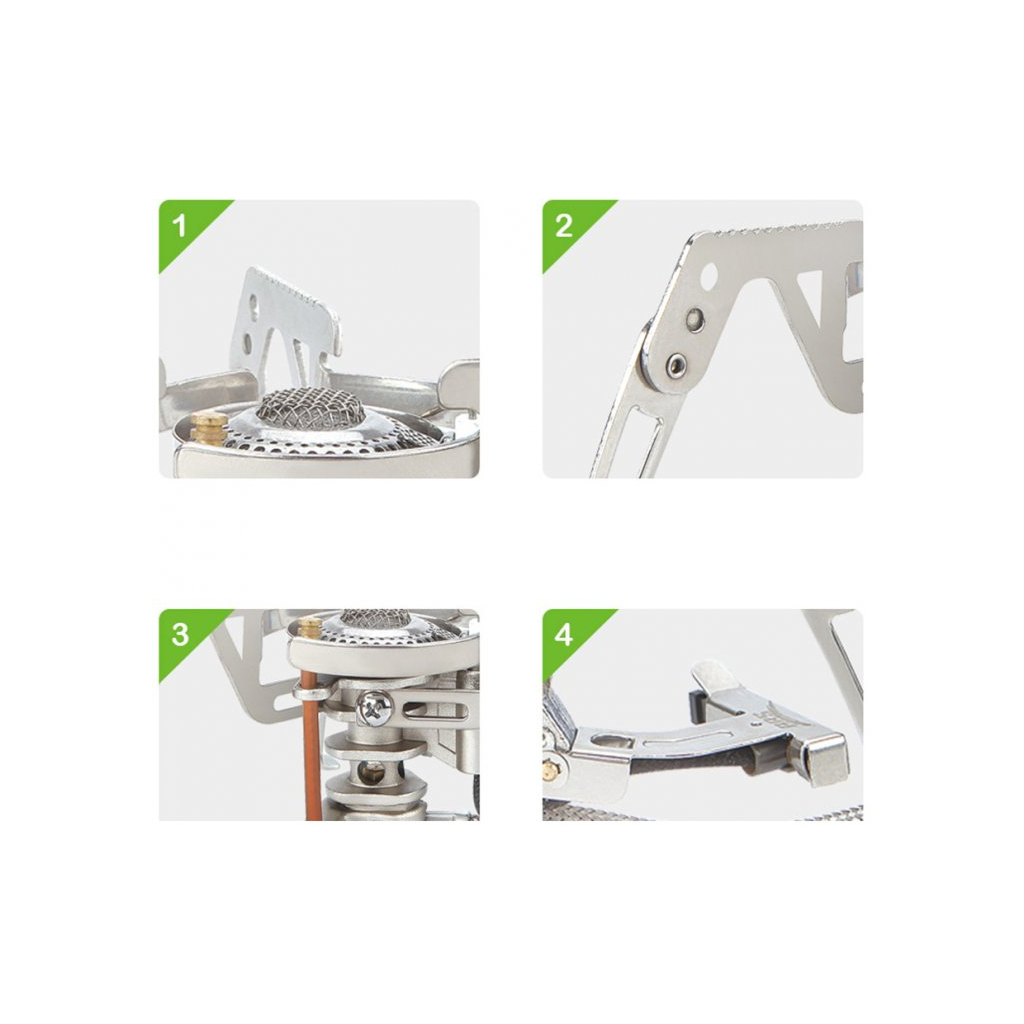 1

2

3

4