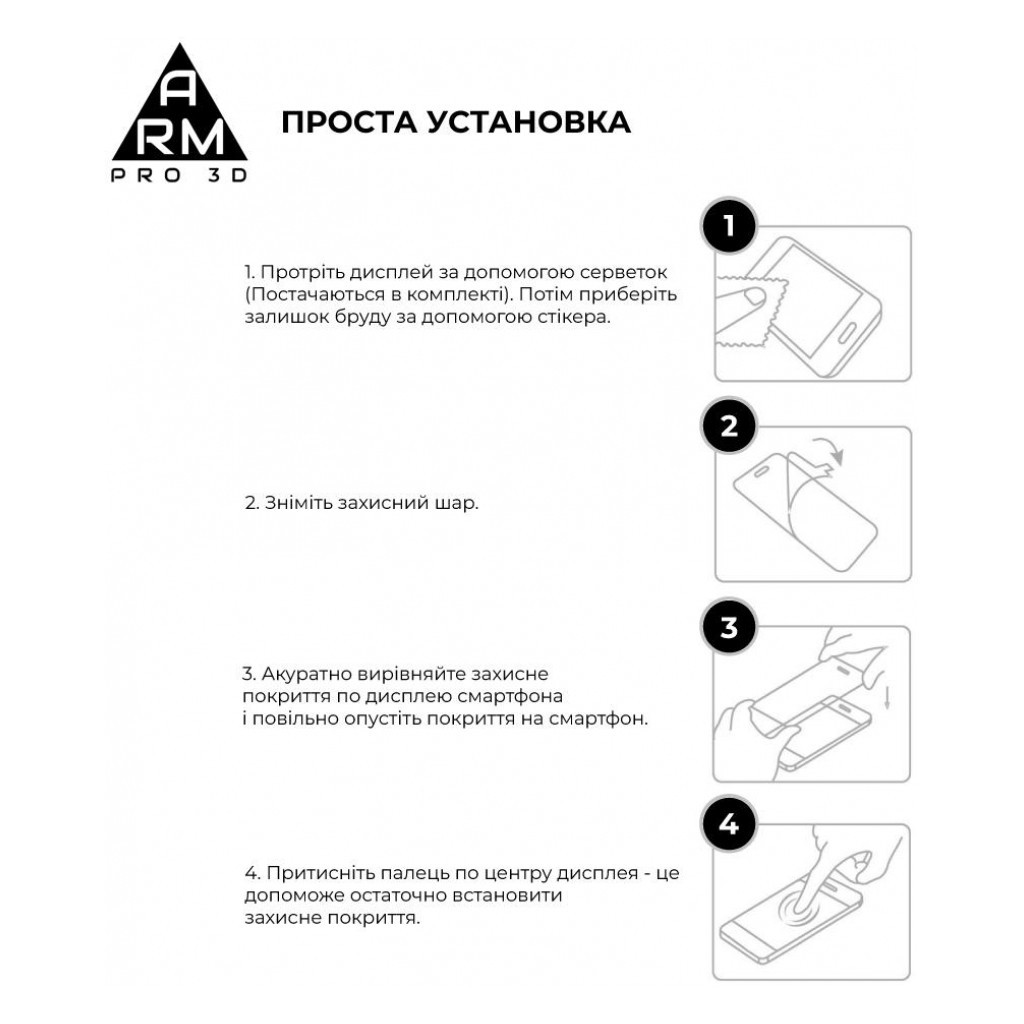 A
RM
PRO 3D

ПРОСТА УСТАНОВКА

1

1. Протріть дисплей за допомогою серветок (Постачаються в комплекті). Потім приберіть залишок бруду за допомогою стікера.

2

2. Зніміть захисний шар.

3

3. Акуратно вирівняйте захисне покриття по дисплею смартфона і повільно опустіть покриття на смартфон.

4

4. Притисніть палець по центру дисплея - це допоможе остаточно встановити захисне покриття.