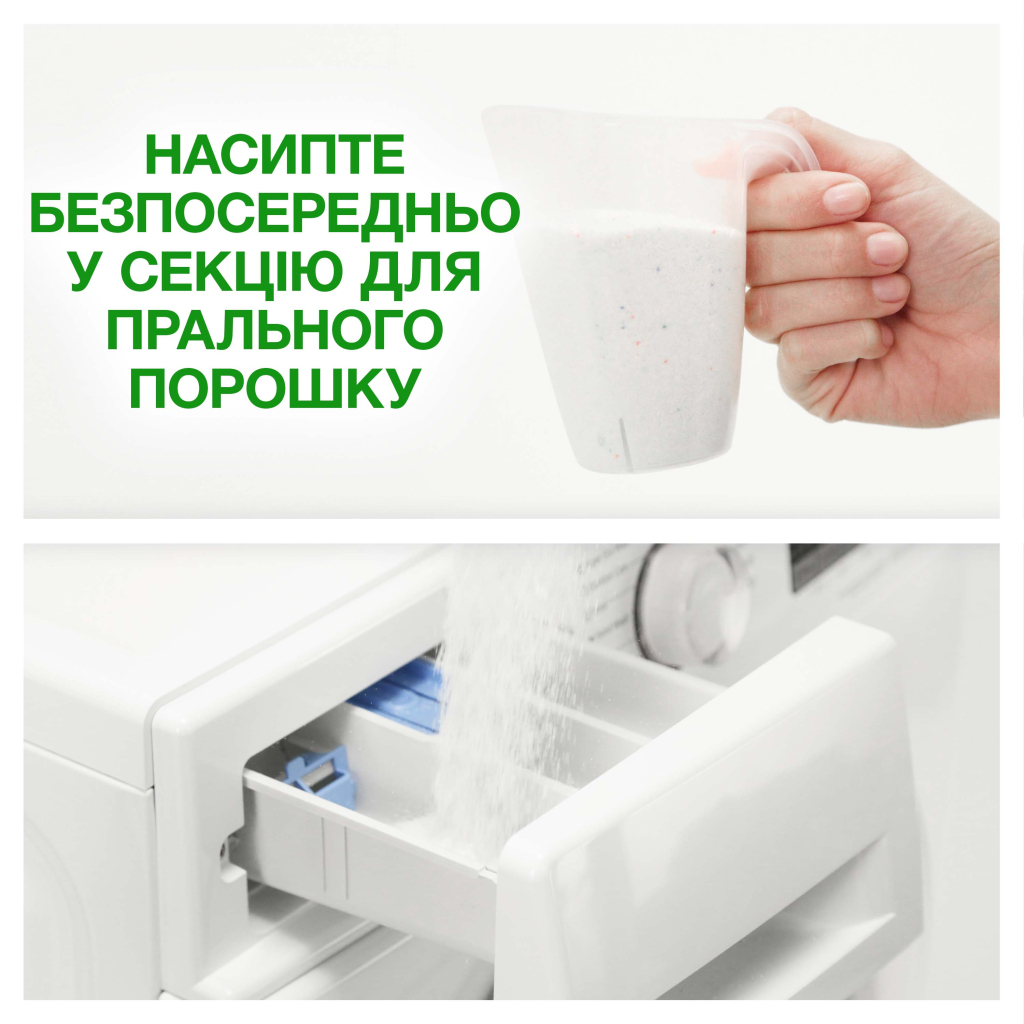 НАСИПТЕ БЕЗПОСЕРЕДНЬО У СЕКЦІЮ ДЛЯ ПРАЛЬНОГО ПОРОШКУ