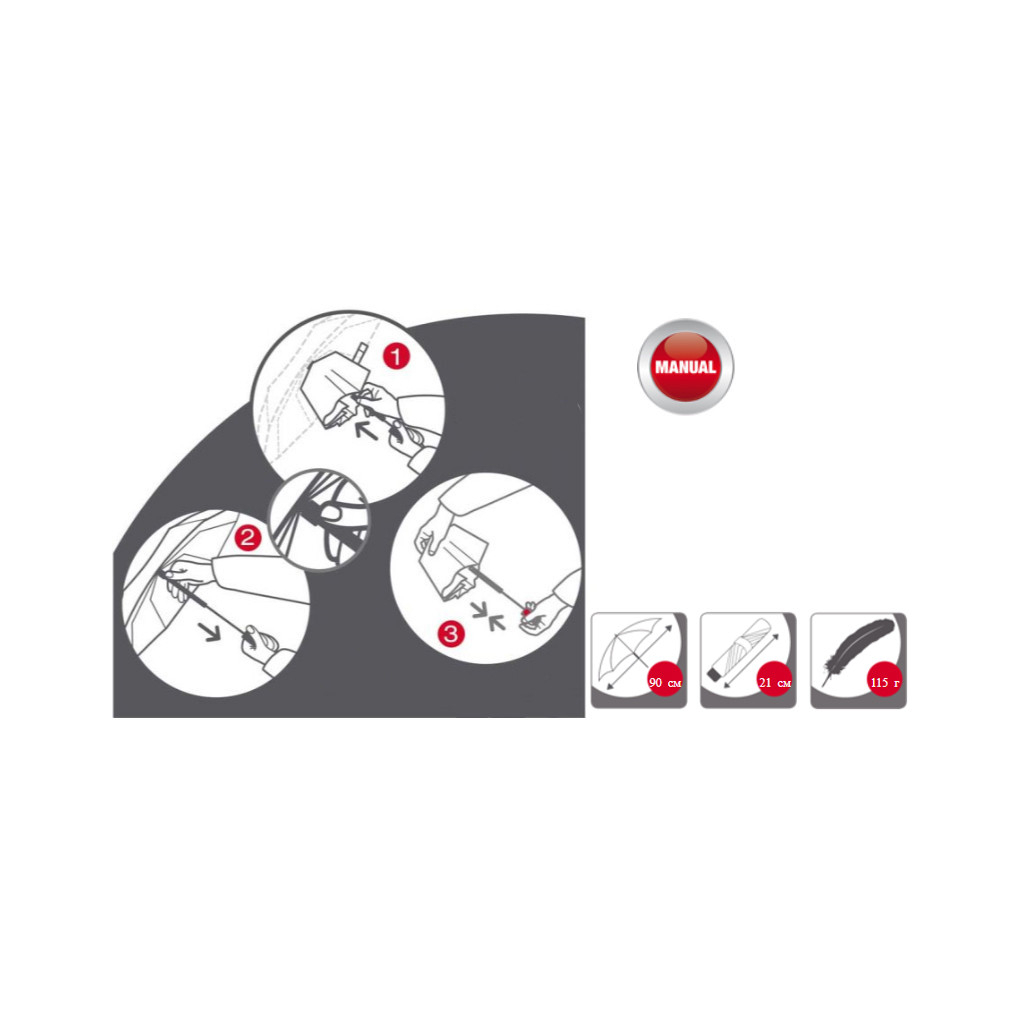 1

2

3

MANUAL

90 см

21 см

115 г