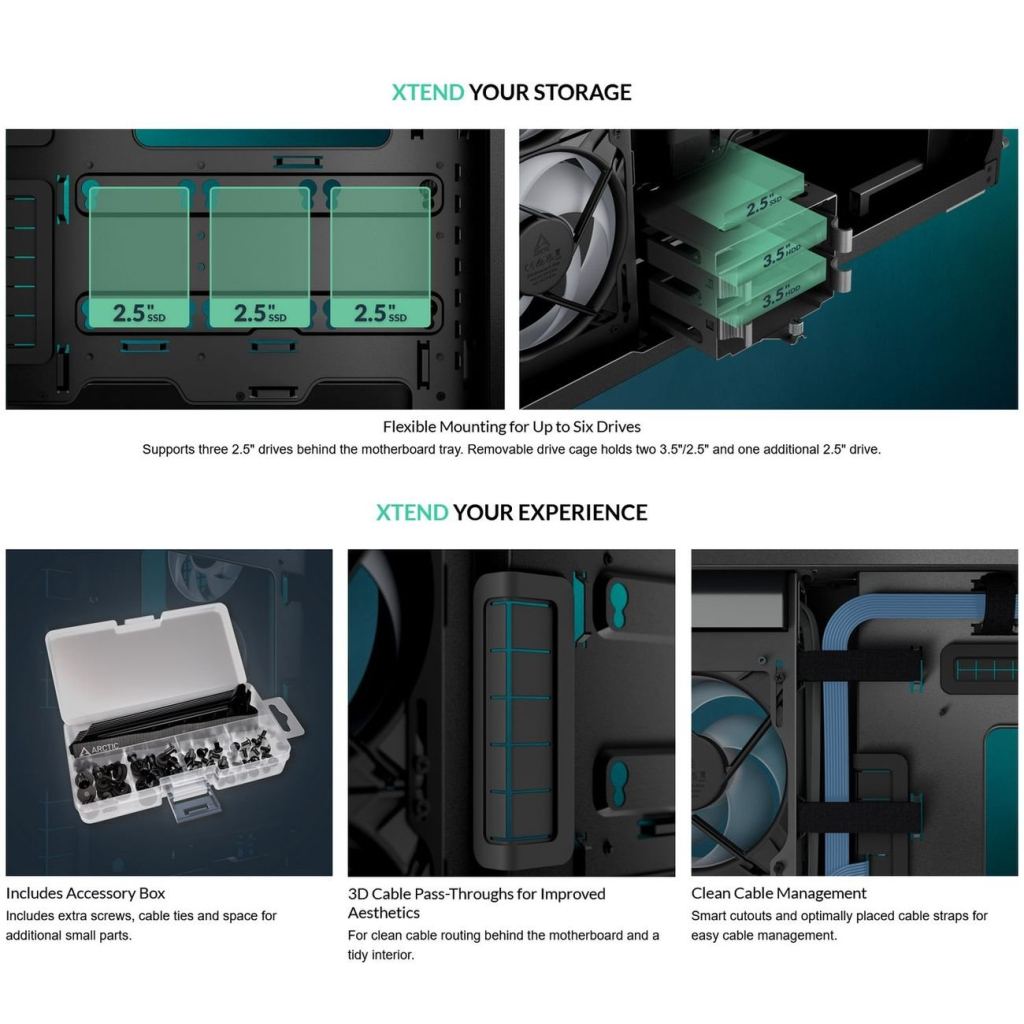 XTEND YOUR STORAGE

2.5" SSD

2.5" SSD

2.5" SSD

2.5" SSD

3.5" HDD

3.5" HDD

Flexible Mounting for Up to Six Drives

Supports three 2.5" drives behind the motherboard tray. Removable drive cage holds two 3.5"/2.5" and one additional 2.5" drive.

XTEND YOUR EXPERIENCE

ARCTIC

Includes Accessory Box

Includes extra screws, cable ties and space for additional small parts.

3D Cable Pass-Throughs for Improved Aesthetics

For clean cable routing behind the motherboard and a tidy interior.

Clean Cable Management

Smart cutouts and optimally placed cable straps for easy cable management.