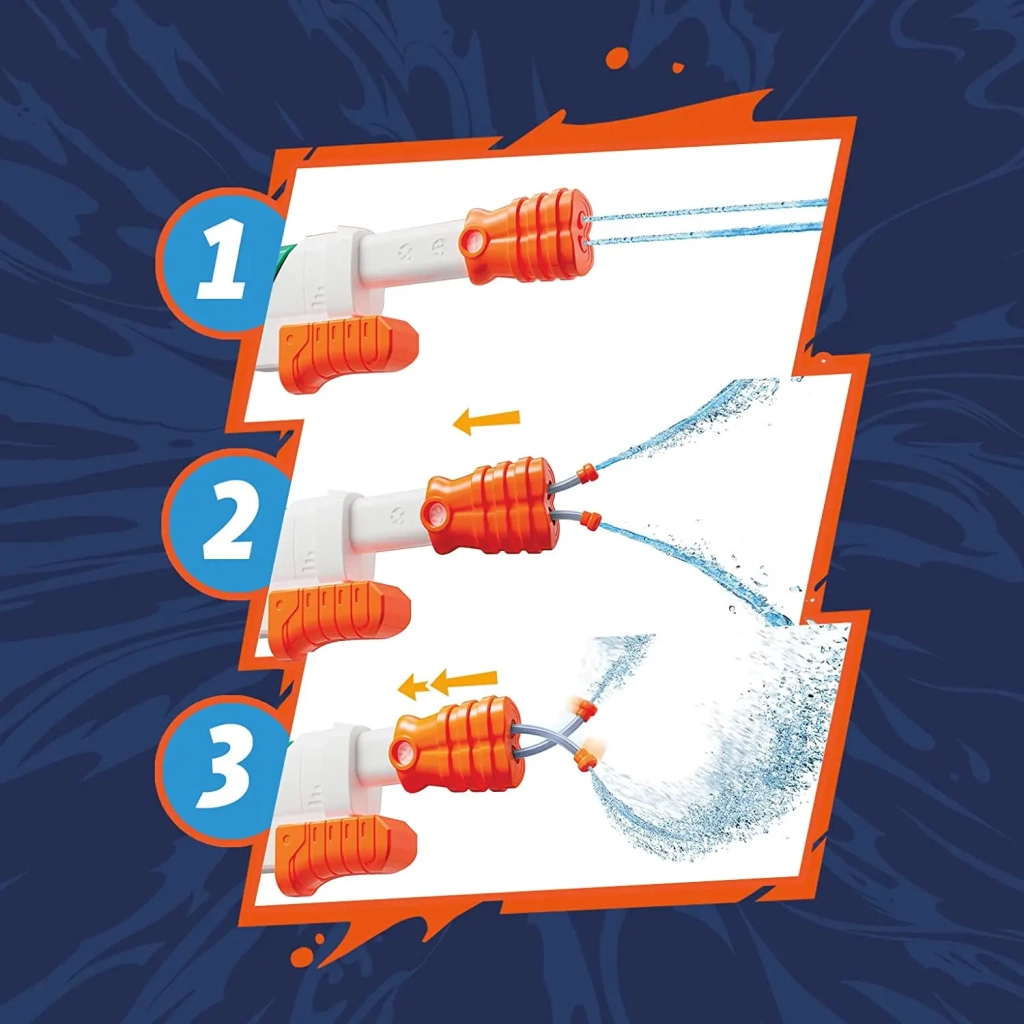 1

2

3