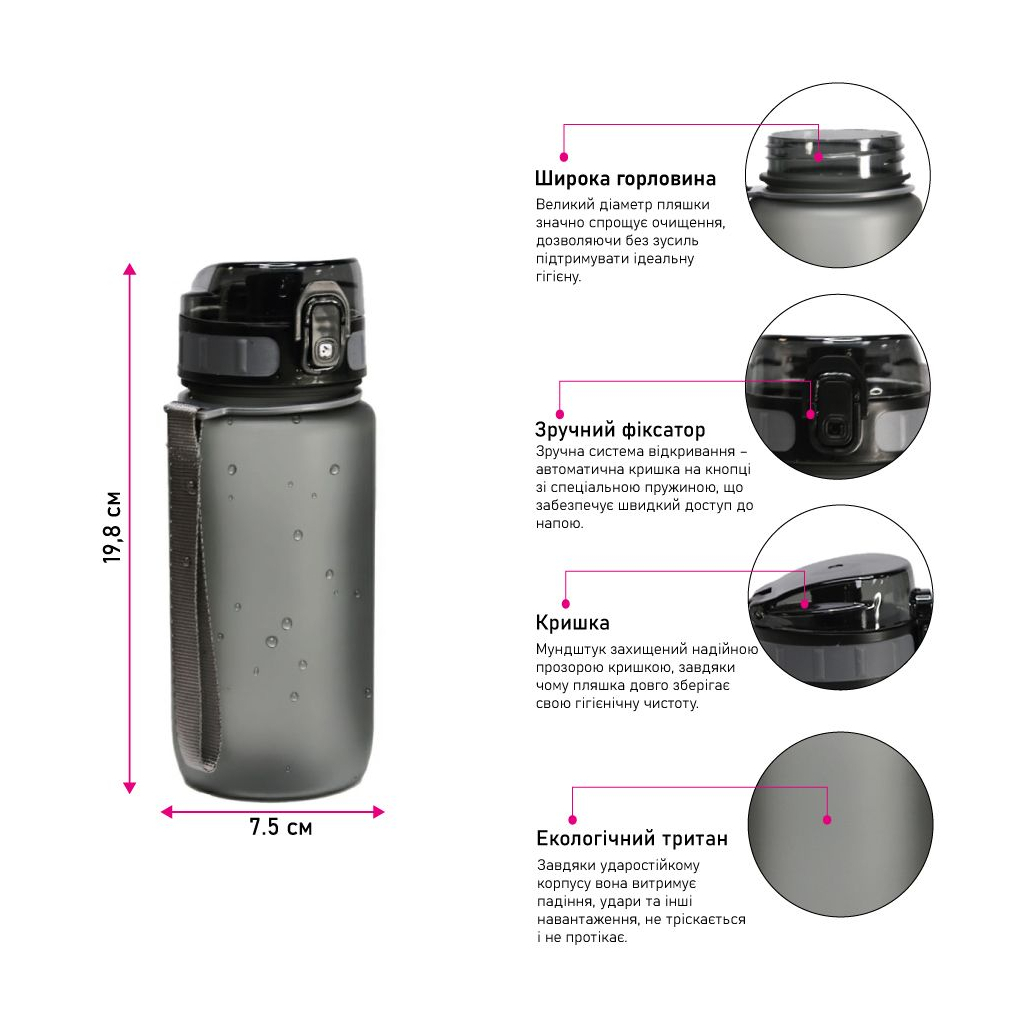 19,8 см

7.5 см

Широка горловина
Великий діаметр пляшки значно спрощує очищення, дозволяючи без зусиль підтримувати ідеальну гігієну.

Зручний фіксатор
Зручна система відкривання – автоматична кришка на кнопці зі спеціальною пружиною, що забезпечує швидкий доступ до напою.

Кришка
Мундштук захищений надійною прозорою кришкою, завдяки чому пляшка довго зберігає свою гігієнічну чистоту.

Екологічний тритан
Завдяки ударостійкому корпусу вона витримує падіння, удари та інші навантаження, не тріскається і не протікає.