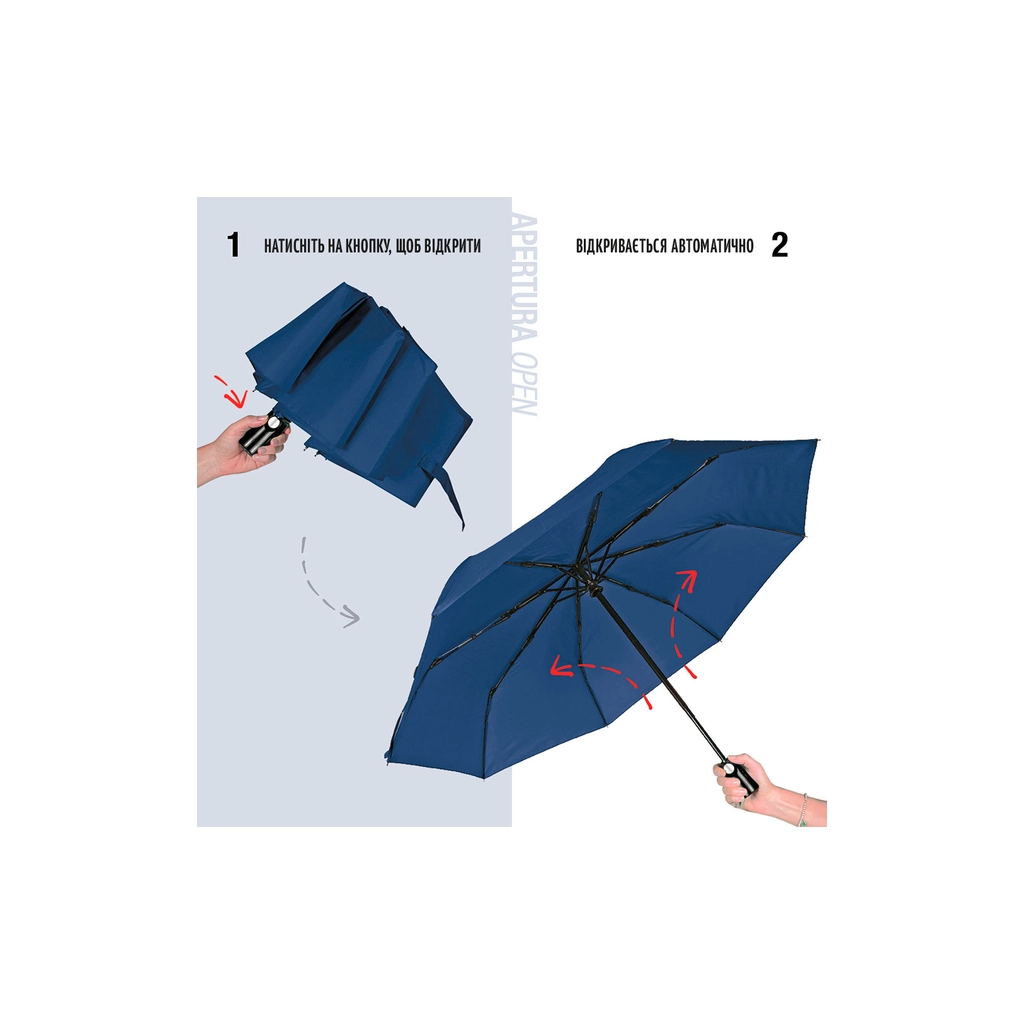 1 НАТИСНІТЬ НА КНОПКУ, ЩОБ ВІДКРИТИ

APERTURA OPEN

ВІДКРИВАЄТЬСЯ АВТОМАТИЧНО 2