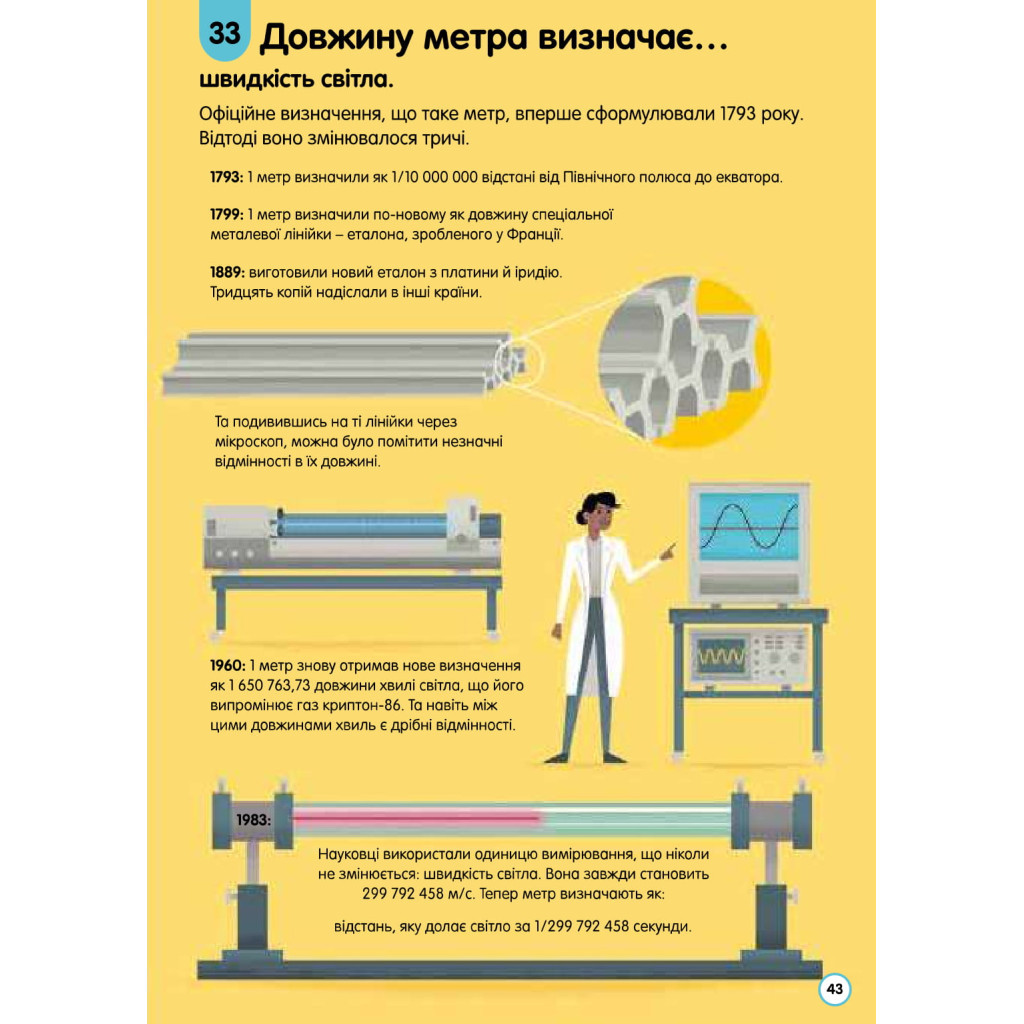 33 Довжину метра визначає...

швидкість світла.

Офіційне визначення, що таке метр, вперше сформулювали 1793 року. Відтоді воно змінювалося тричі.

1793: 1 метр визначили як 1/10 000 000 відстані від Північного полюса до екватора.

1799: 1 метр визначили по-новому як довжину спеціальної металевої лінійки – еталона, зробленого у Франції.

1889: виготовили новий еталон з платини й іридію. Тридцять копій надіслали в інші країни.

Та подивившись на ті лінійки через мікроскоп, можна було помітити незначні відмінності в їх довжині.

1960: 1 метр знову отримав нове визначення як 1 650 763,73 довжини хвилі світла, що його випромінює газ криптон-86. Та навіть між цими довжинами хвиль є дрібні відмінності.

1983:

Науковці використали одиницю вимірювання, що ніколи не змінюється: швидкість світла. Вона завжди становить 299 792 458 м/с. Тепер метр визначають як:

відстань, яку долає світло за 1/299 792 458 секунди.

43