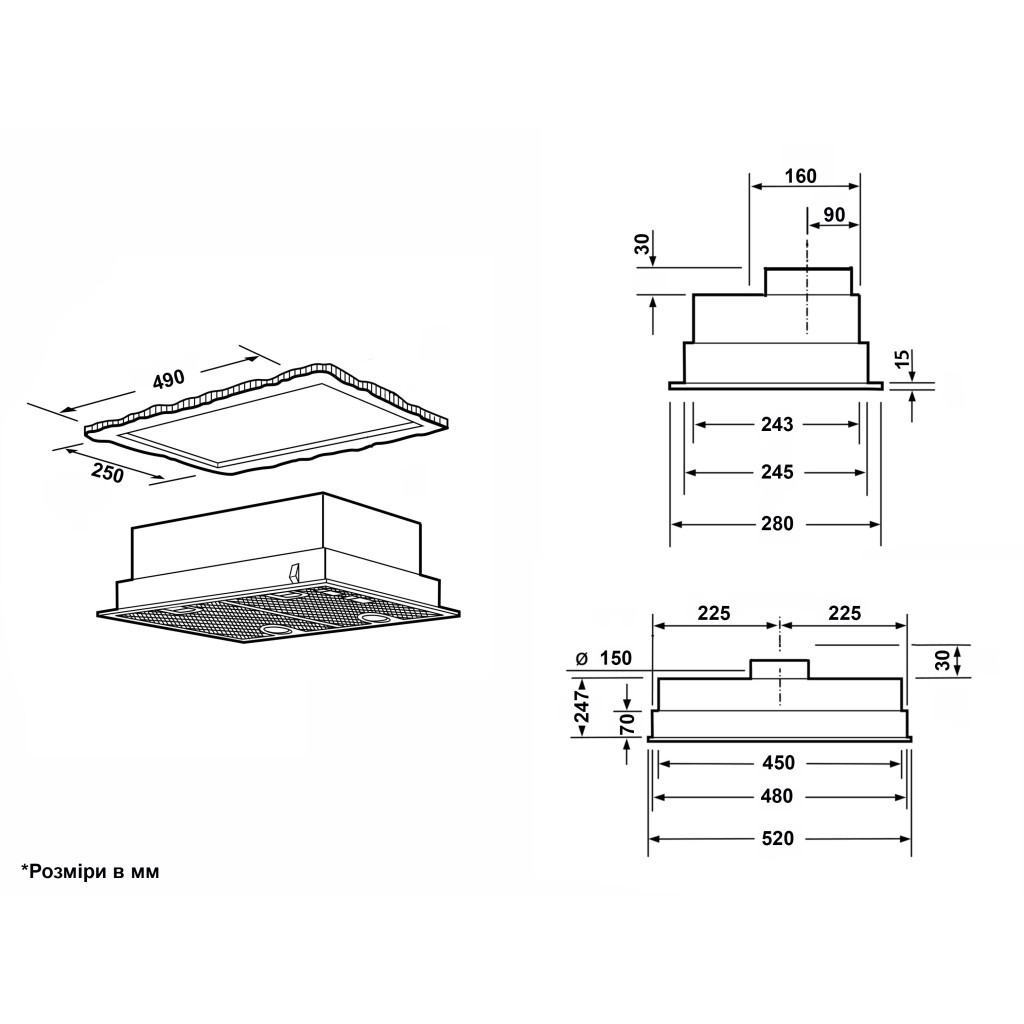 490
250
160
90
30
15
243
245
280
225
225
ø 150
30
247
70
450
480
520
*Розміри в мм