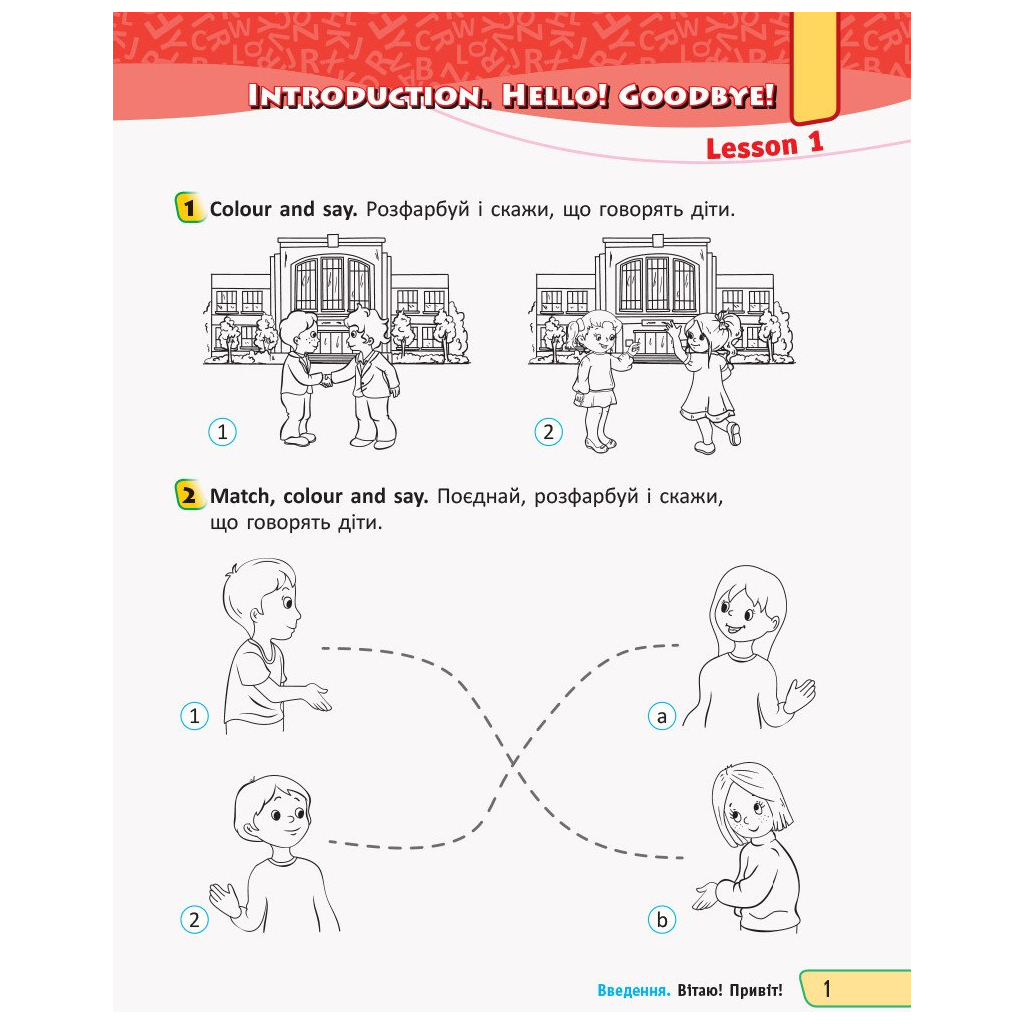 INTRODUCTION. HELLO! GOODBYE!

Lesson 1

1 Colour and say. Розфарбуй і скажи, що говорять діти.

1

2

2 Match, colour and say. Поєднай, розфарбуй і скажи, що говорять діти.

1

a

2

b

Введення. Вітаю! Привіт! 1