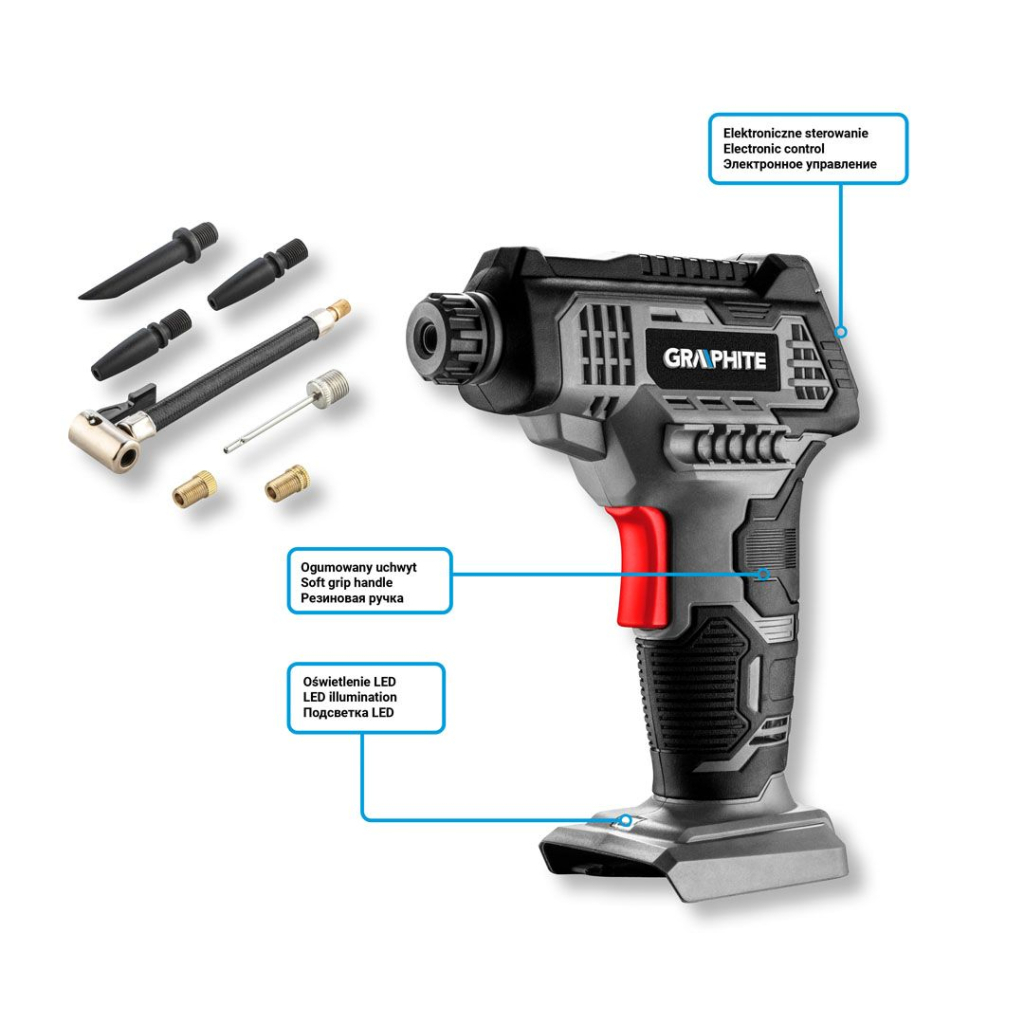 Elektroniczne sterowanie
Electronic control
Электронное управление

GRAPHITE

Ogumowany uchwyt
Soft grip handle
Резиновая ручка

Oświetlenie LED
LED illumination
Подсветка LED