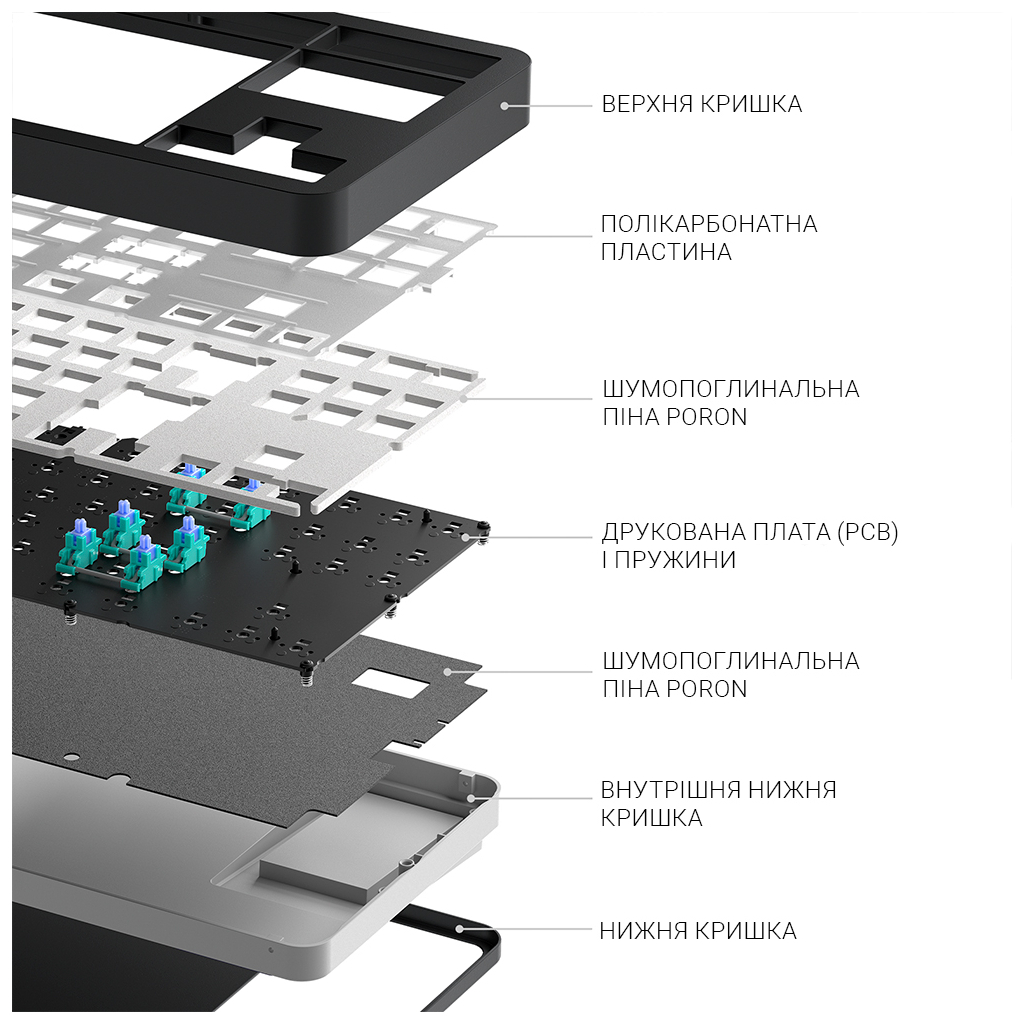 ВЕРХНЯ КРИШКА

ПОЛІКАРБОНАТНА ПЛАСТИНА

ШУМОПОГЛИНАЛЬНА ПІНА PORON

ДРУКОВАНА ПЛАТА (PCB) І ПРУЖИНИ

ШУМОПОГЛИНАЛЬНА ПІНА PORON

ВНУТРІШНЯ НИЖНЯ КРИШКА

НИЖНЯ КРИШКА