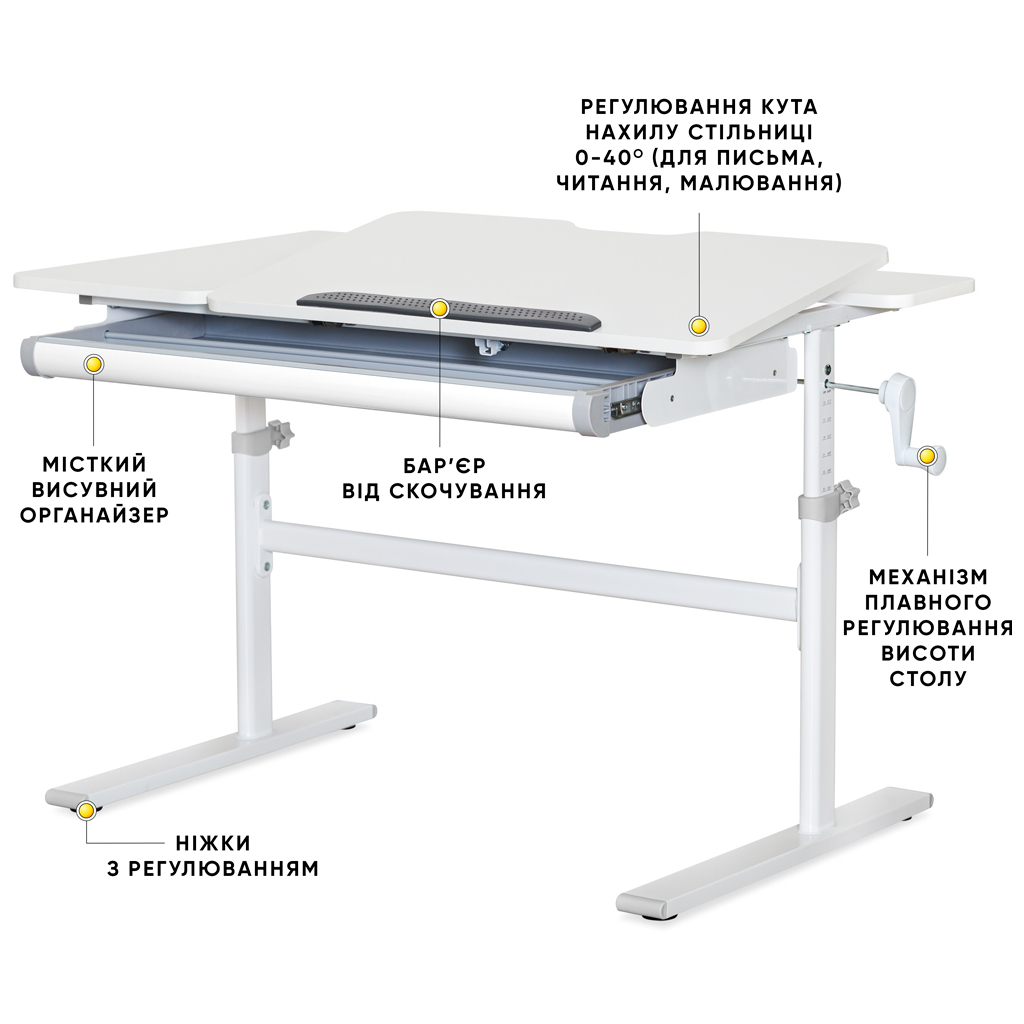 РЕГУЛЮВАННЯ КУТА НАХИЛУ СТІЛЬНИЦІ 0-40° (ДЛЯ ПИСЬМА, ЧИТАННЯ, МАЛЮВАННЯ)

МІСТКИЙ ВИСУВНИЙ ОРГАНАЙЗЕР

БАР'ЄР ВІД СКОЧУВАННЯ

МЕХАНІЗМ ПЛАВНОГО РЕГУЛЮВАННЯ ВИСОТИ СТОЛУ

НІЖКИ З РЕГУЛЮВАННЯМ