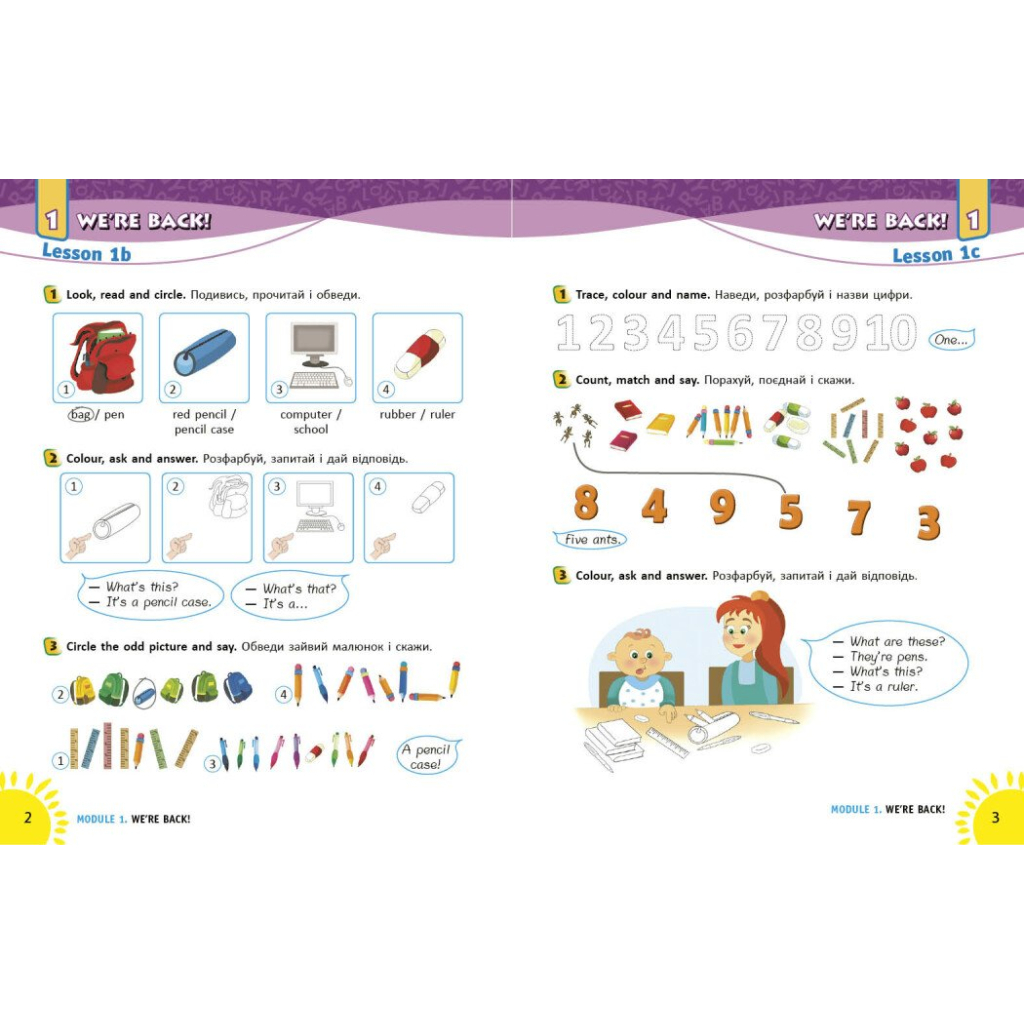 1 WE'RE BACK!

Lesson 1b

1 Look, read and circle. Подивись, прочитай і обведи.

1 bag / pen

2 red pencil / pencil case

3 computer / school

4 rubber / ruler

2 Colour, ask and answer. Розфарбуй, запитай і дай відповідь.

1

2

3

4

— What's this?
— It's a pencil case.

— What's that?
— It's a...

3 Circle the odd picture and say. Обведи зайвий малюнок і скажи.

2

4

1

3

A pencil case!

2 MODULE 1. WE'RE BACK!

WE'RE BACK! 1

Lesson 1c

1 Trace, colour and name. Наведи, розфарбуй і назви цифри.

1 2 3 4 5 6 7 8 9 10

One...

2 Count, match and say. Порахуй, поєднай і скажи.

8 4 9 5 7 3

Five ants.

3 Colour, ask and answer. Розфарбуй, запитай і дай відповідь.

— What are these?
— They're pens.
— What's this?
— It's a ruler.

MODULE 1. WE'RE BACK! 3