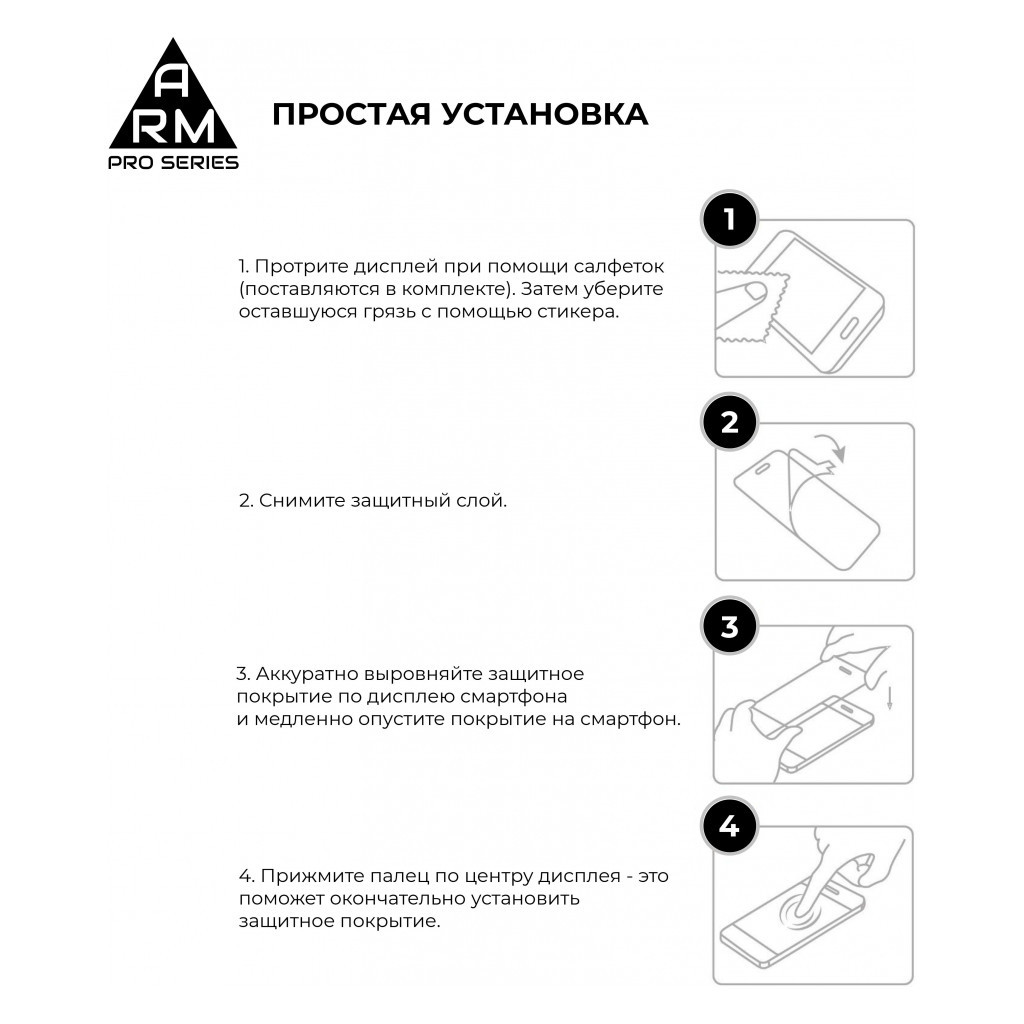 A
RM
PRO SERIES

ПРОСТАЯ УСТАНОВКА

1

1. Протрите дисплей при помощи салфеток (поставляются в комплекте). Затем уберите оставшуюся грязь с помощью стикера.

2

2. Снимите защитный слой.

3

3. Аккуратно выровняйте защитное покрытие по дисплею смартфона и медленно опустите покрытие на смартфон.

4

4. Прижмите палец по центру дисплея - это поможет окончательно установить защитное покрытие.