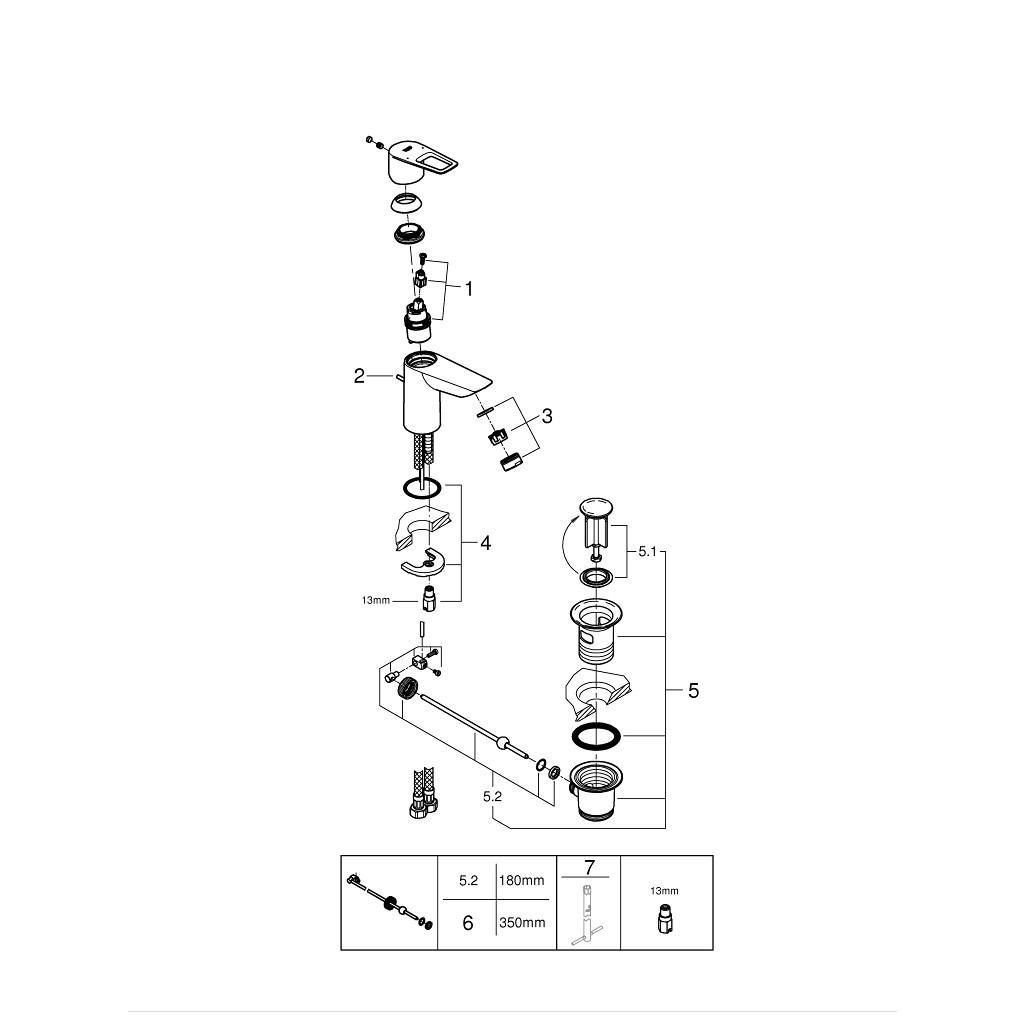 1

2

3

4

13mm

5.1

5

5.2

| | 5.2 | 180mm | 7 | 13mm |
|---|---|---|---|---|
| | 6 | 350mm | | |