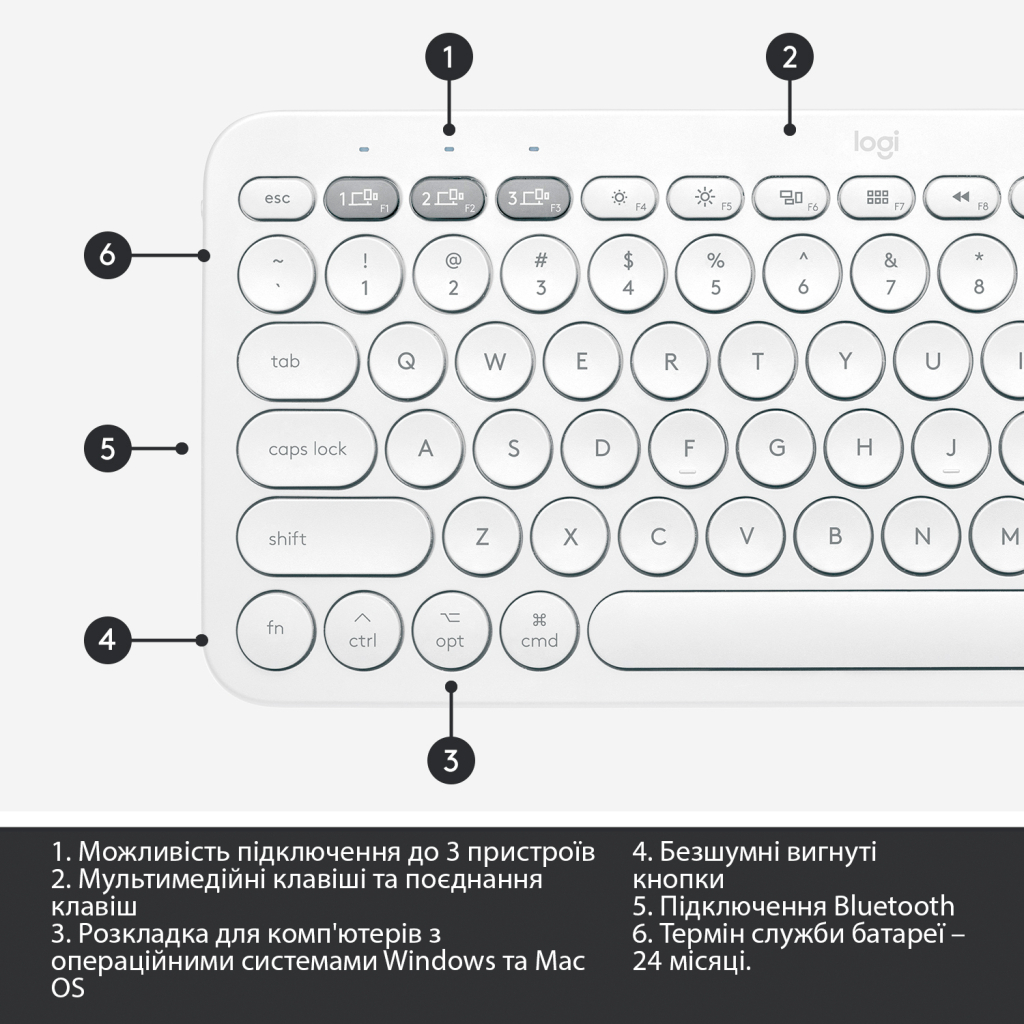 1

2

logi

esc 1 F1 2 F2 3 F3 F4 F5 F6 F7 F8

6

~ ` ! 1 @ 2 # 3 $ 4 % 5 ^ 6 & 7 * 8

tab Q W E R T Y U

5

caps lock A S D F G H J

shift Z X C V B N M

4

fn ctrl opt cmd

3

1. Можливість підключення до 3 пристроїв
2. Мультимедійні клавіші та поєднання клавіш
3. Розкладка для комп'ютерів з операційними системами Windows та Mac OS

4. Безшумні вигнуті кнопки
5. Підключення Bluetooth
6. Термін служби батареї – 24 місяці.