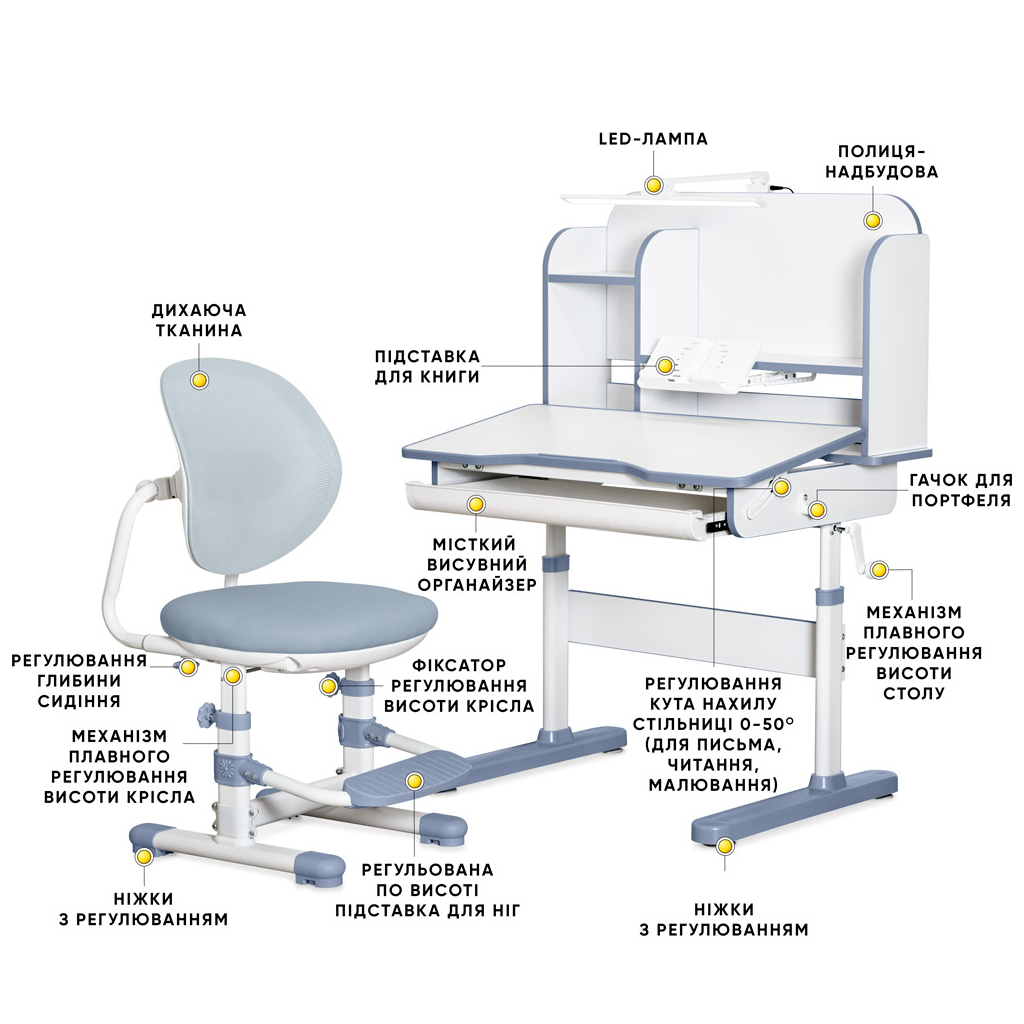 LED-ЛАМПА

ПОЛИЦЯ-НАДБУДОВА

ДИХАЮЧА ТКАНИНА

ПІДСТАВКА ДЛЯ КНИГИ

ГАЧОК ДЛЯ ПОРТФЕЛЯ

МІСТКИЙ ВИСУВНИЙ ОРГАНАЙЗЕР

МЕХАНІЗМ ПЛАВНОГО РЕГУЛЮВАННЯ ВИСОТИ СТОЛУ

РЕГУЛЮВАННЯ ГЛИБИНИ СИДІННЯ

ФІКСАТОР РЕГУЛЮВАННЯ ВИСОТИ КРІСЛА

РЕГУЛЮВАННЯ КУТА НАХИЛУ СТІЛЬНИЦІ 0-50° (ДЛЯ ПИСЬМА, ЧИТАННЯ, МАЛЮВАННЯ)

МЕХАНІЗМ ПЛАВНОГО РЕГУЛЮВАННЯ ВИСОТИ КРІСЛА

НІЖКИ З РЕГУЛЮВАННЯМ

РЕГУЛЬОВАНА ПО ВИСОТІ ПІДСТАВКА ДЛЯ НІГ

НІЖКИ З РЕГУЛЮВАННЯМ