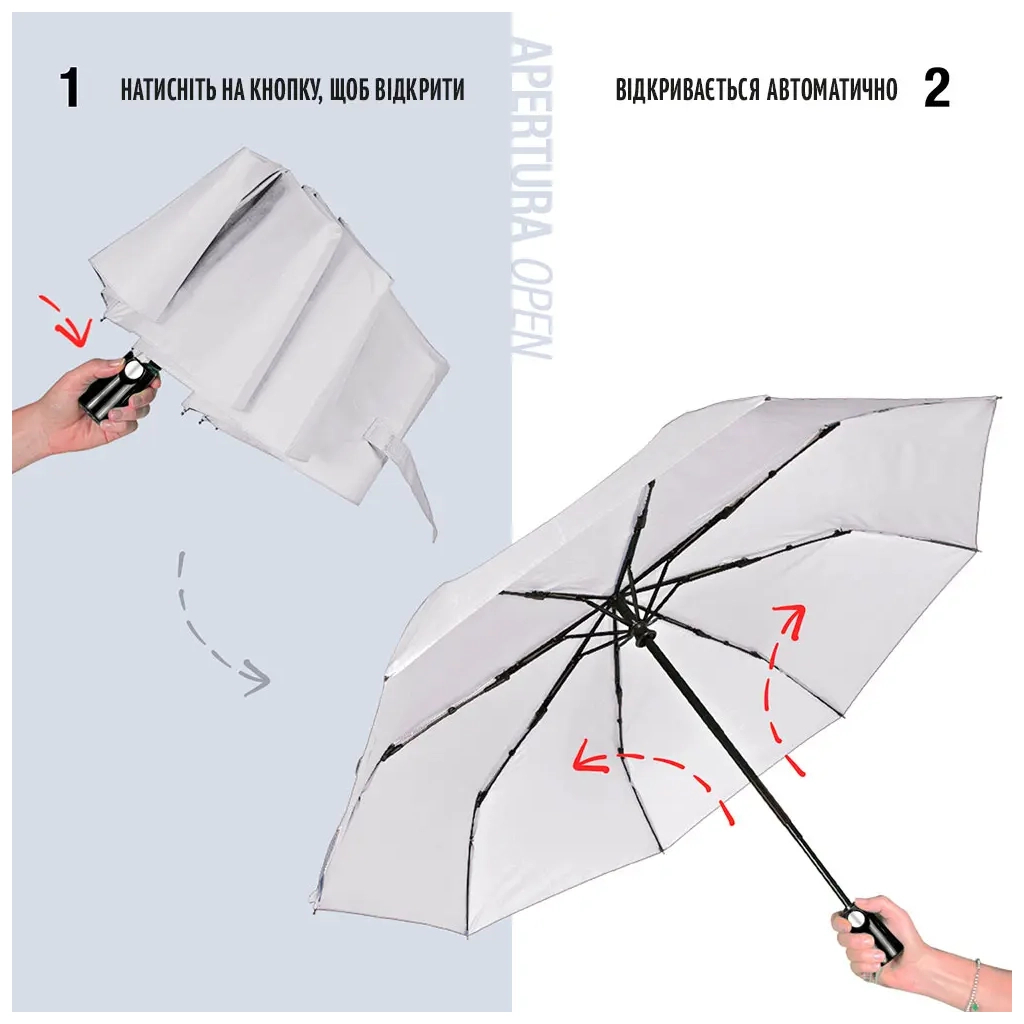 1 НАТИСНІТЬ НА КНОПКУ, ЩОБ ВІДКРИТИ

APERTURA OPEN

ВІДКРИВАЄТЬСЯ АВТОМАТИЧНО 2