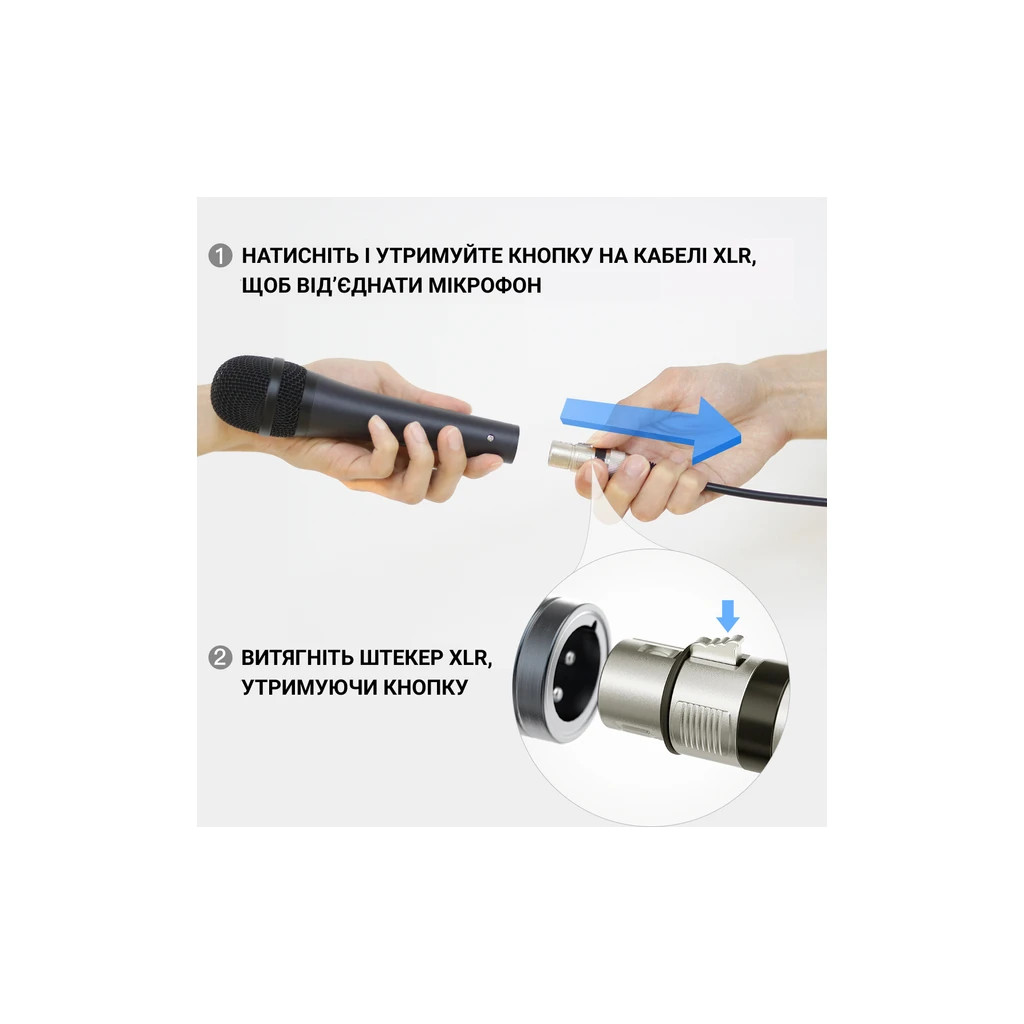 1 НАТИСНІТЬ І УТРИМУЙТЕ КНОПКУ НА КАБЕЛІ XLR, ЩОБ ВІД'ЄДНАТИ МІКРОФОН

2 ВИТЯГНІТЬ ШТЕКЕР XLR, УТРИМУЮЧИ КНОПКУ