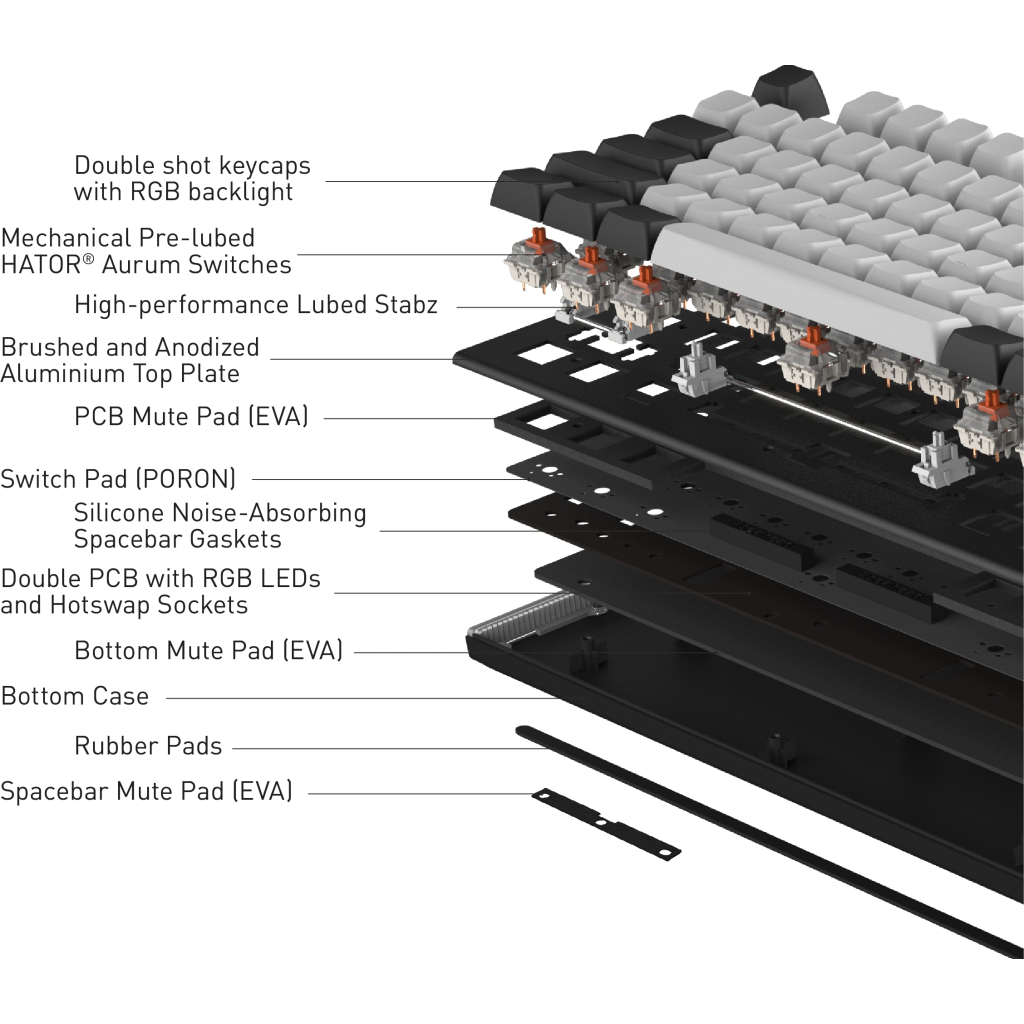 Double shot keycaps with RGB backlight

Mechanical Pre-lubed HATOR® Aurum Switches

High-performance Lubed Stabz

Brushed and Anodized Aluminium Top Plate

PCB Mute Pad (EVA)

Switch Pad (PORON)

Silicone Noise-Absorbing Spacebar Gaskets

Double PCB with RGB LEDs and Hotswap Sockets

Bottom Mute Pad (EVA)

Bottom Case

Rubber Pads

Spacebar Mute Pad (EVA)