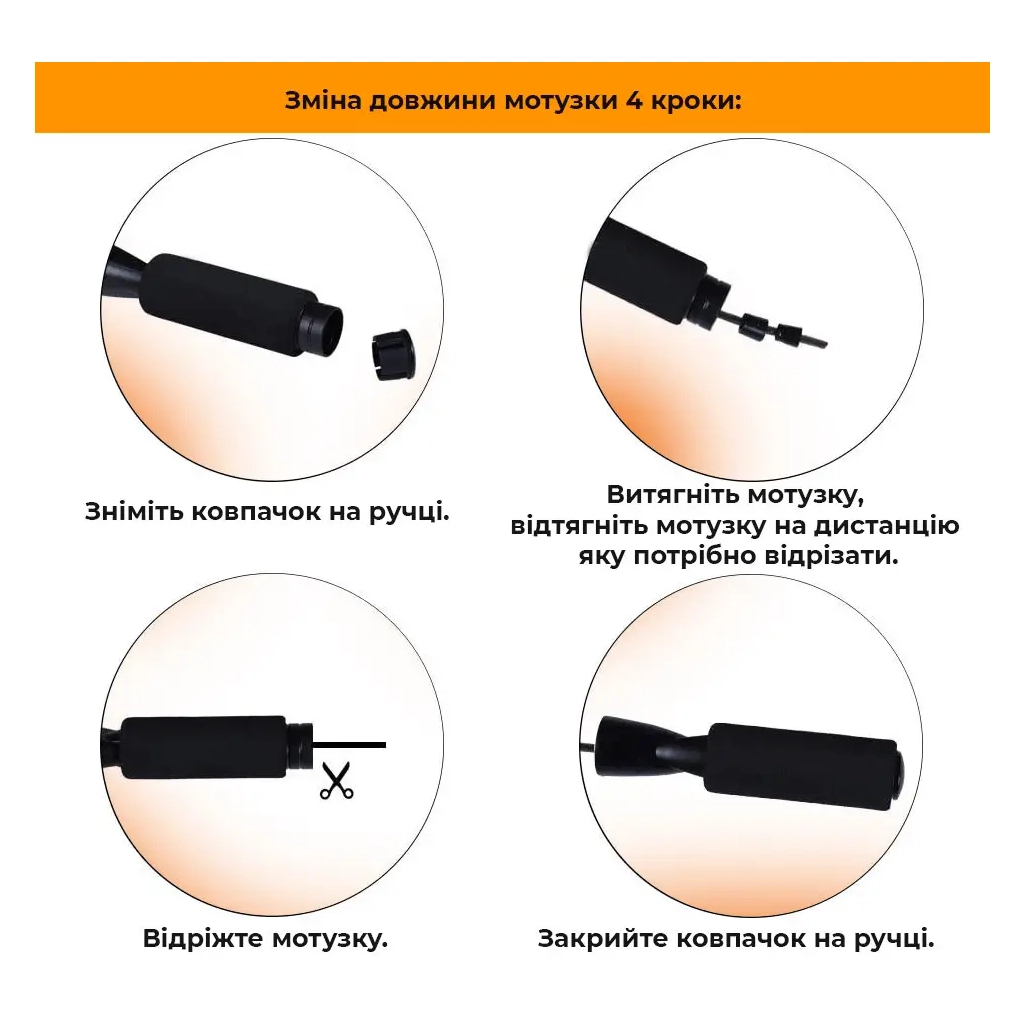 Зміна довжини мотузки 4 кроки:

Зніміть ковпачок на ручці.

Витягніть мотузку, відтягніть мотузку на дистанцію яку потрібно відрізати.

Відріжте мотузку.

Закрийте ковпачок на ручці.