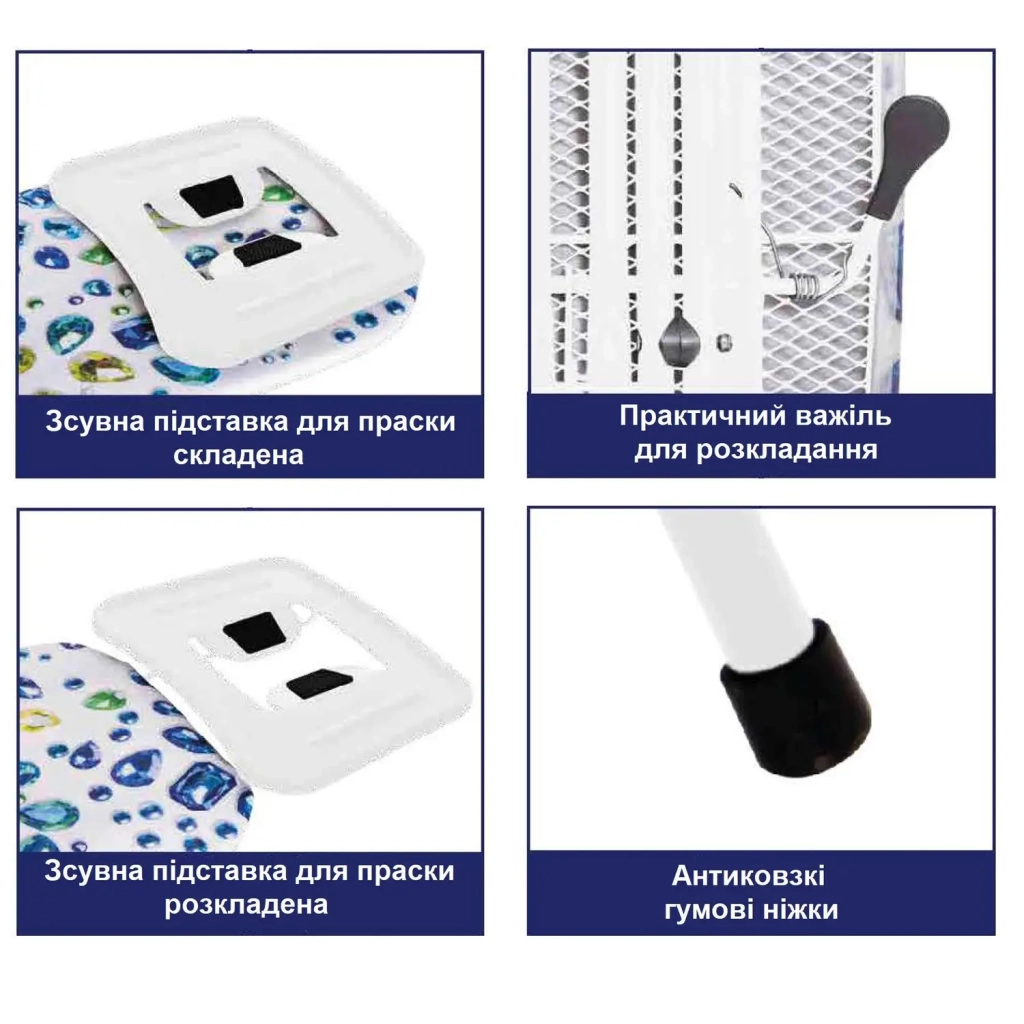 Зсувна підставка для праски складена

Практичний важіль для розкладання

Зсувна підставка для праски розкладена

Антиковзкі гумові ніжки