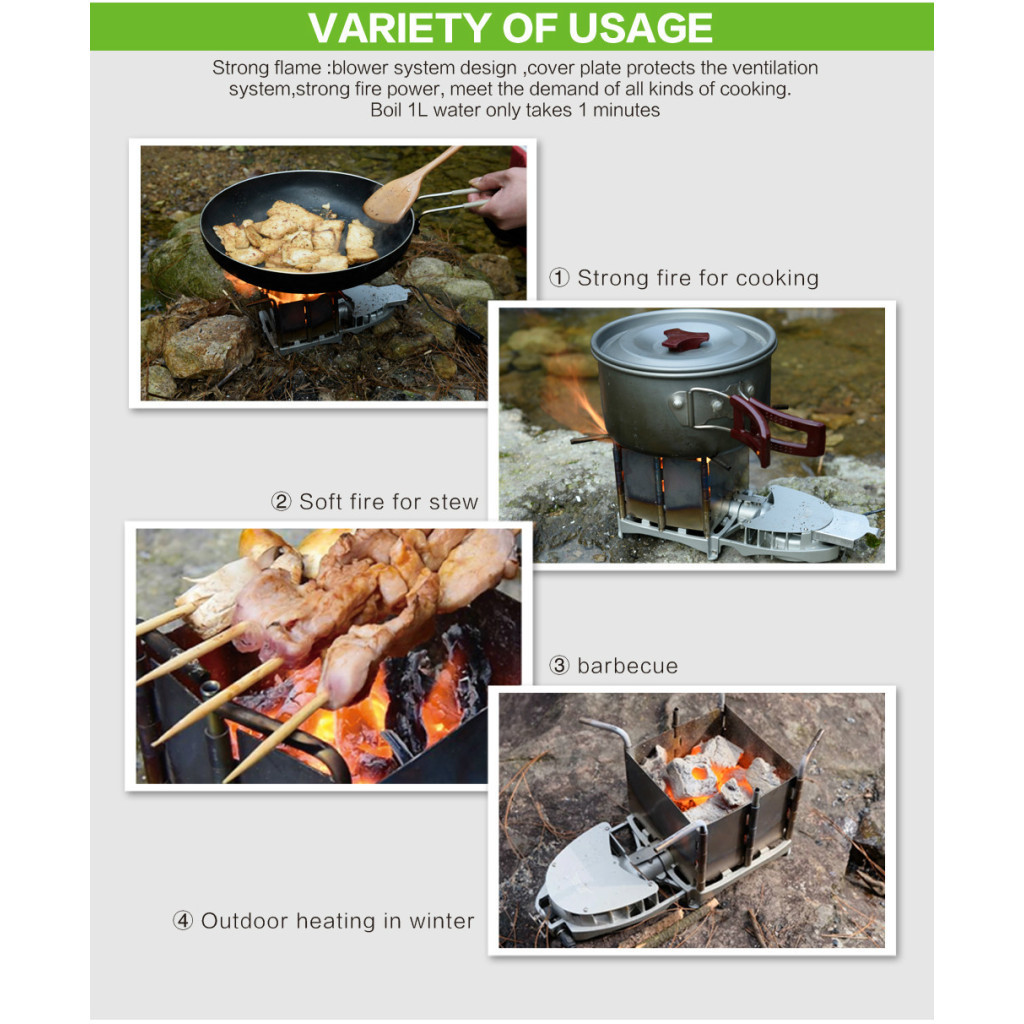 VARIETY OF USAGE

Strong flame :blower system design ,cover plate protects the ventilation system,strong fire power, meet the demand of all kinds of cooking. Boil 1L water only takes 1 minutes

① Strong fire for cooking

② Soft fire for stew

③ barbecue

④ Outdoor heating in winter