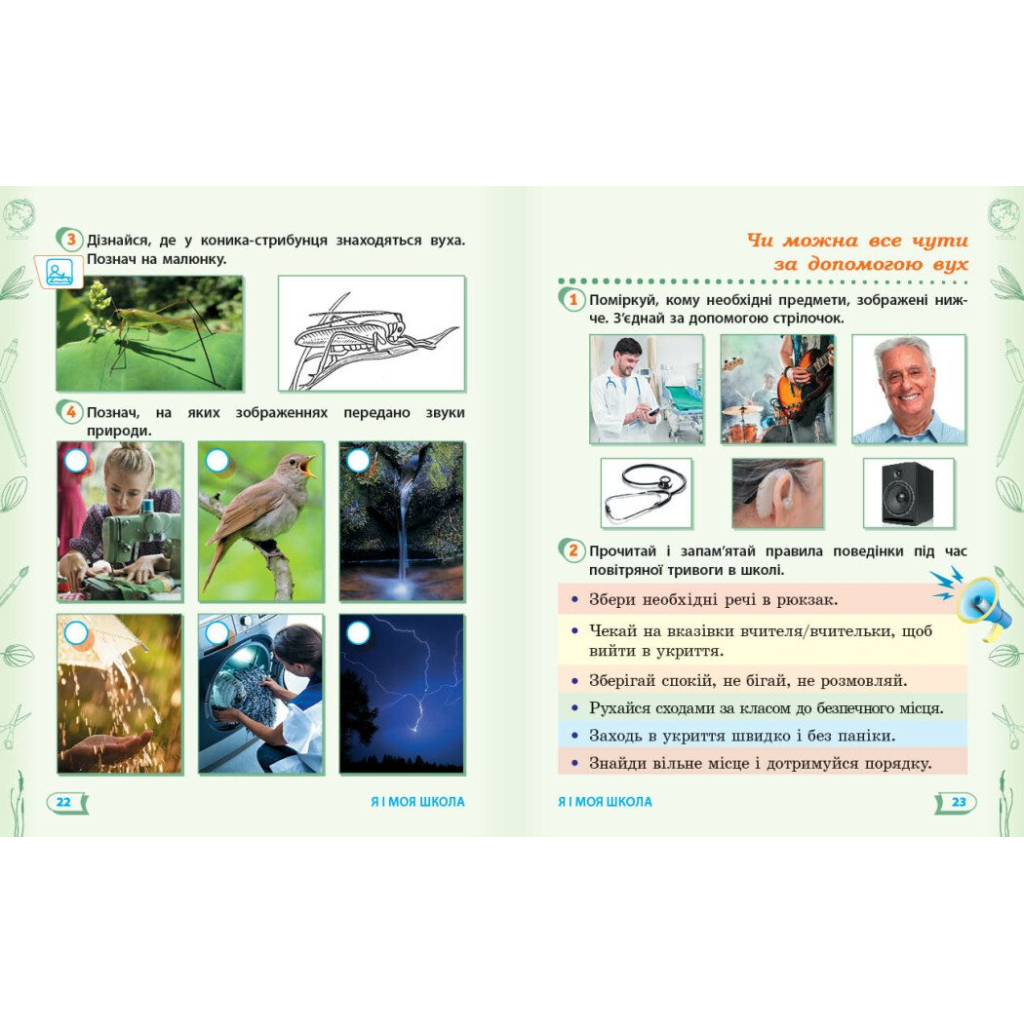 3 Дізнайся, де у коника-стрибунця знаходяться вуха. Познач на малюнку.

4 Познач, на яких зображеннях передано звуки природи.

22 Я І МОЯ ШКОЛА

Чи можна все чути за допомогою вух

1 Поміркуй, кому необхідні предмети, зображені нижче. З'єднай за допомогою стрілочок.

2 Прочитай і запам'ятай правила поведінки під час повітряної тривоги в школі.

• Збери необхідні речі в рюкзак.
• Чекай на вказівки вчителя/вчительки, щоб вийти в укриття.
• Зберігай спокій, не бігай, не розмовляй.
• Рухайся сходами за класом до безпечного місця.
• Заходь в укриття швидко і без паніки.
• Знайди вільне місце і дотримуйся порядку.

Я І МОЯ ШКОЛА 23