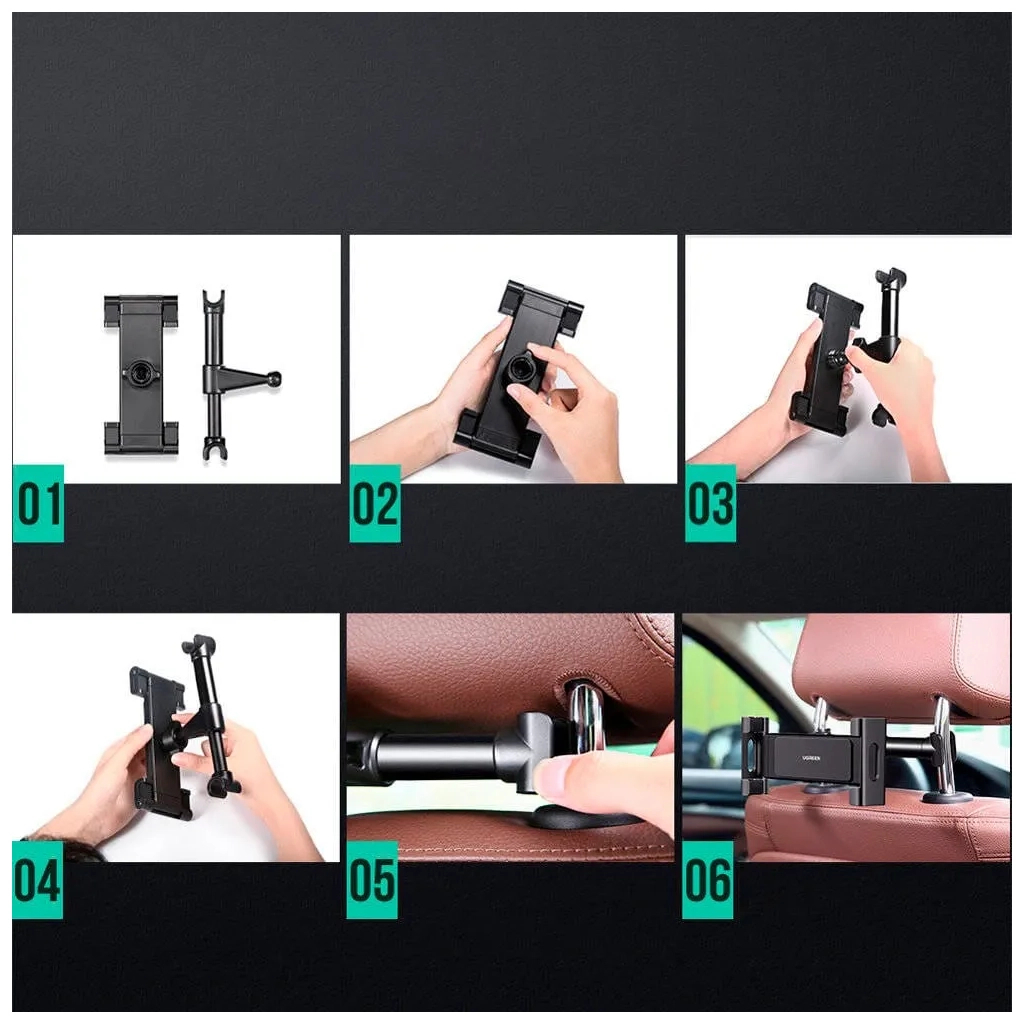 01

02

03

04

05

06

UGREEN