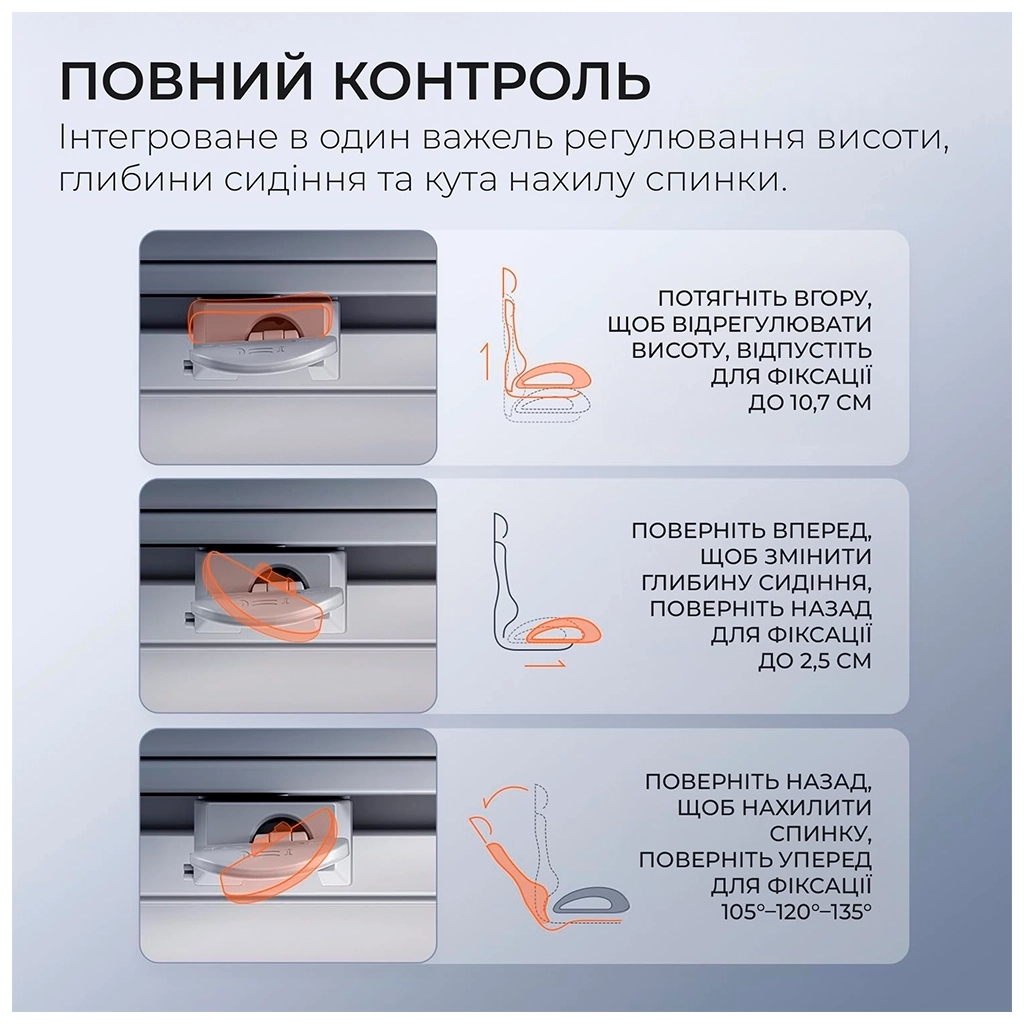 ПОВНИЙ КОНТРОЛЬ
Інтегроване в один важель регулювання висоти, глибини сидіння та кута нахилу спинки.

ПОТЯГНІТЬ ВГОРУ, ЩОБ ВІДРЕГУЛЮВАТИ ВИСОТУ, ВІДПУСТІТЬ ДЛЯ ФІКСАЦІЇ ДО 10,7 СМ

ПОВЕРНІТЬ ВПЕРЕД, ЩОБ ЗМІНИТИ ГЛИБИНУ СИДІННЯ, ПОВЕРНІТЬ НАЗАД ДЛЯ ФІКСАЦІЇ ДО 2,5 СМ

ПОВЕРНІТЬ НАЗАД, ЩОБ НАХИЛИТИ СПИНКУ, ПОВЕРНІТЬ УПЕРЕД ДЛЯ ФІКСАЦІЇ 105°–120°–135°