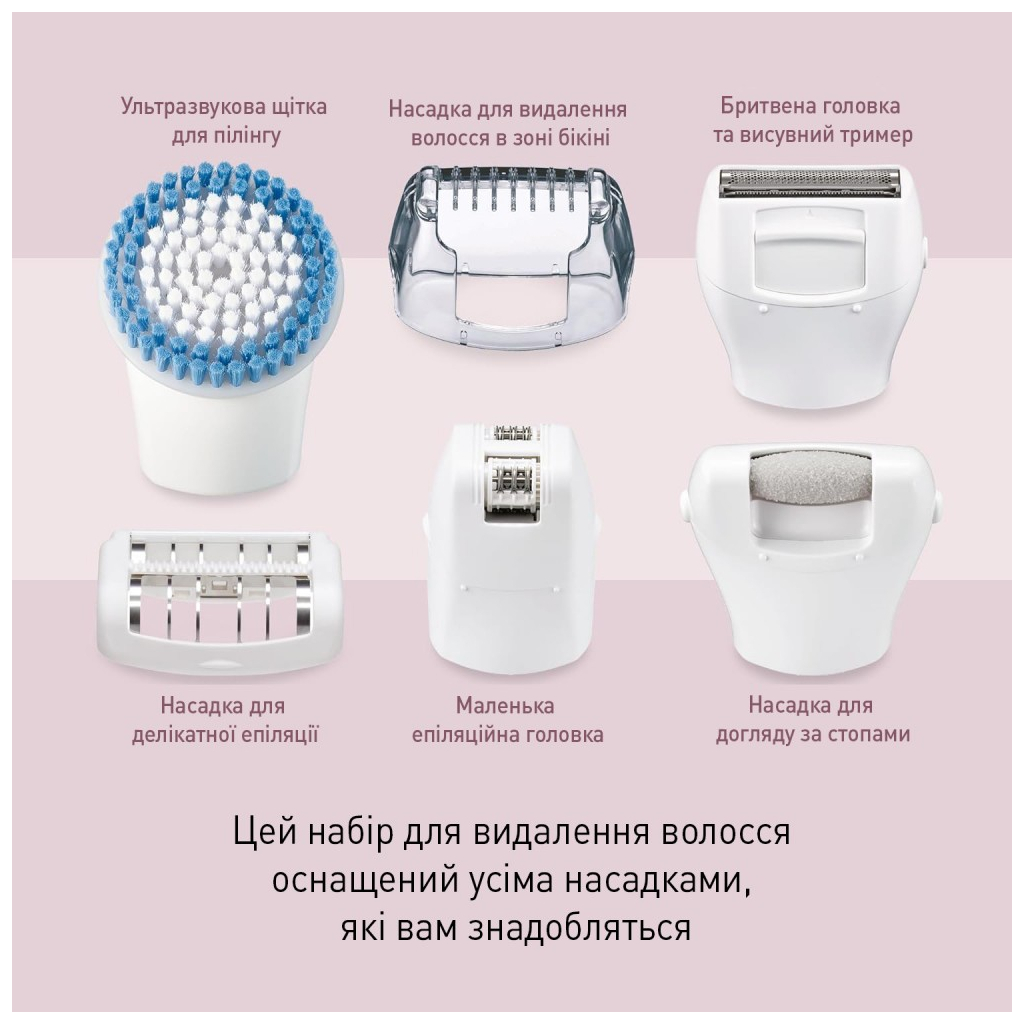 Ультразвукова щітка для пілінгу

Насадка для видалення волосся в зоні бікіні

Бритвена головка та висувний тример

Насадка для делікатної епіляції

Маленька епіляційна головка

Насадка для догляду за стопами

Цей набір для видалення волосся оснащений усіма насадками, які вам знадобляться