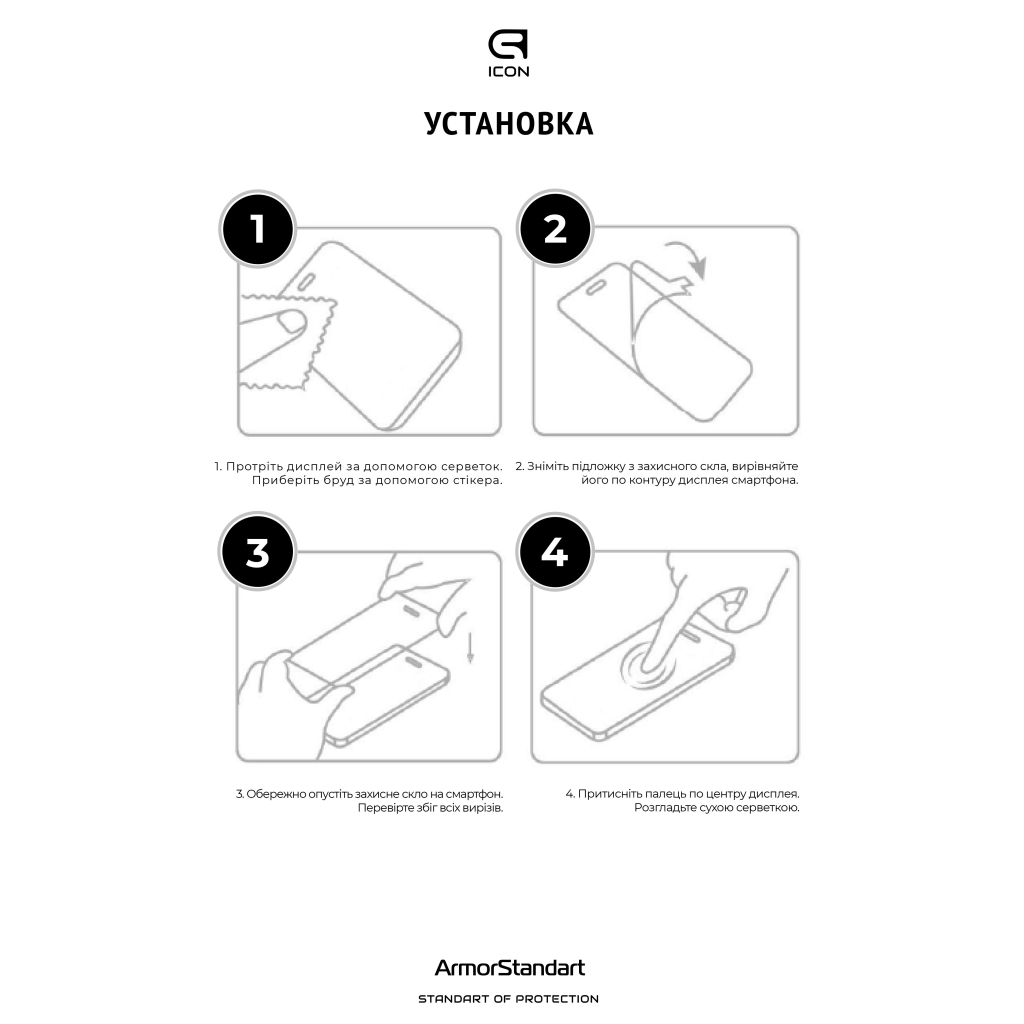 ICON

УСТАНОВКА

1

2

1. Протріть дисплей за допомогою серветок. Приберіть бруд за допомогою стікера.

2. Зніміть підложку з захисного скла, вирівняйте його по контуру дисплея смартфона.

3

4

3. Обережно опустіть захисне скло на смартфон. Перевірте збіг всіх вирізів.

4. Притисніть палець по центру дисплея. Розгладьте сухою серветкою.

ArmorStandart

STANDART OF PROTECTION