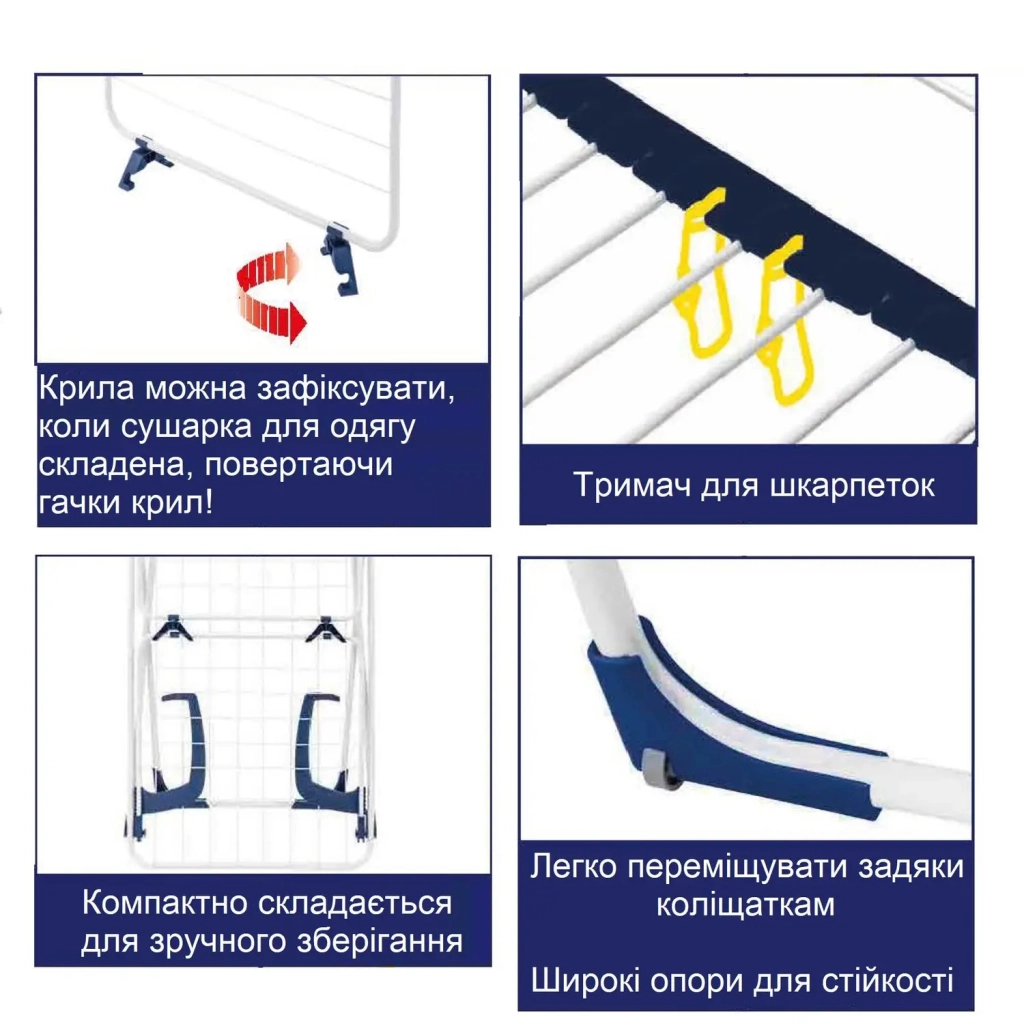 Крила можна зафіксувати, коли сушарка для одягу складена, повертаючи гачки крил!

Тримач для шкарпеток

Компактно складається для зручного зберігання

Легко переміщувати задяки коліщаткам

Широкі опори для стійкості