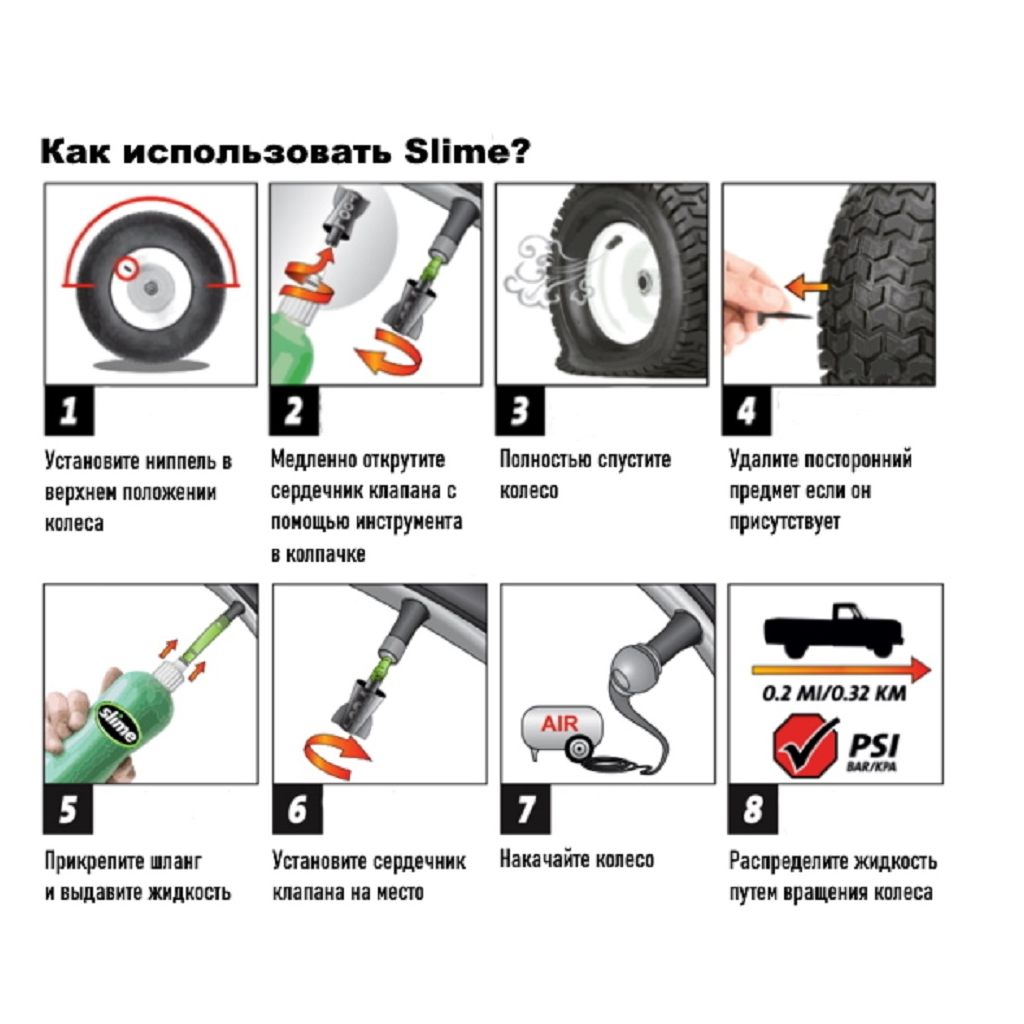 Как использовать Slime?

1

Установите ниппель в верхнем положении колеса

2

Медленно открутите сердечник клапана с помощью инструмента в колпачке

3

Полностью спустите колесо

4

Удалите посторонний предмет если он присутствует

slime

5

Прикрепите шланг и выдавите жидкость

6

Установите сердечник клапана на место

AIR

7

Накачайте колесо

0.2 MI/0.32 KM

PSI
BAR/KPA

8

Распределите жидкость путем вращения колеса