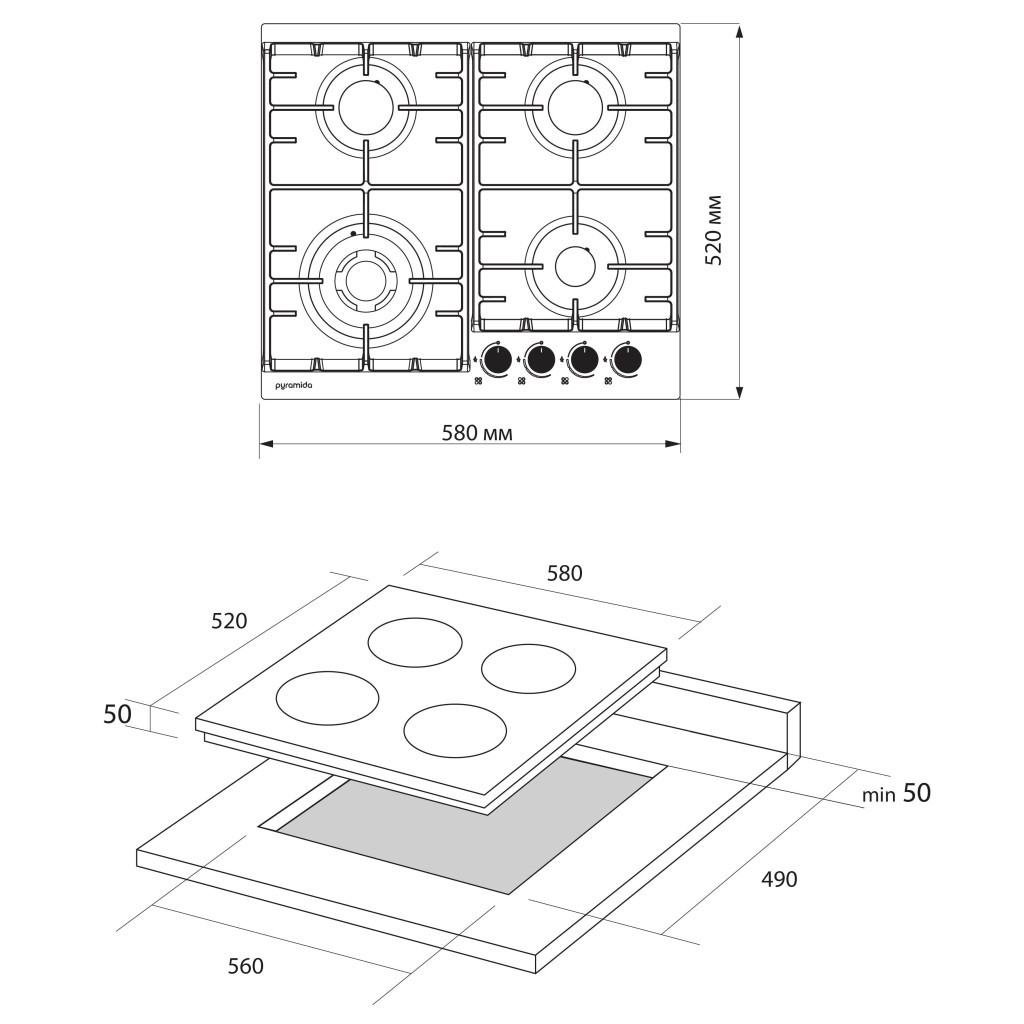 pyramida

520 мм

580 мм

580

520

50

min 50

490

560